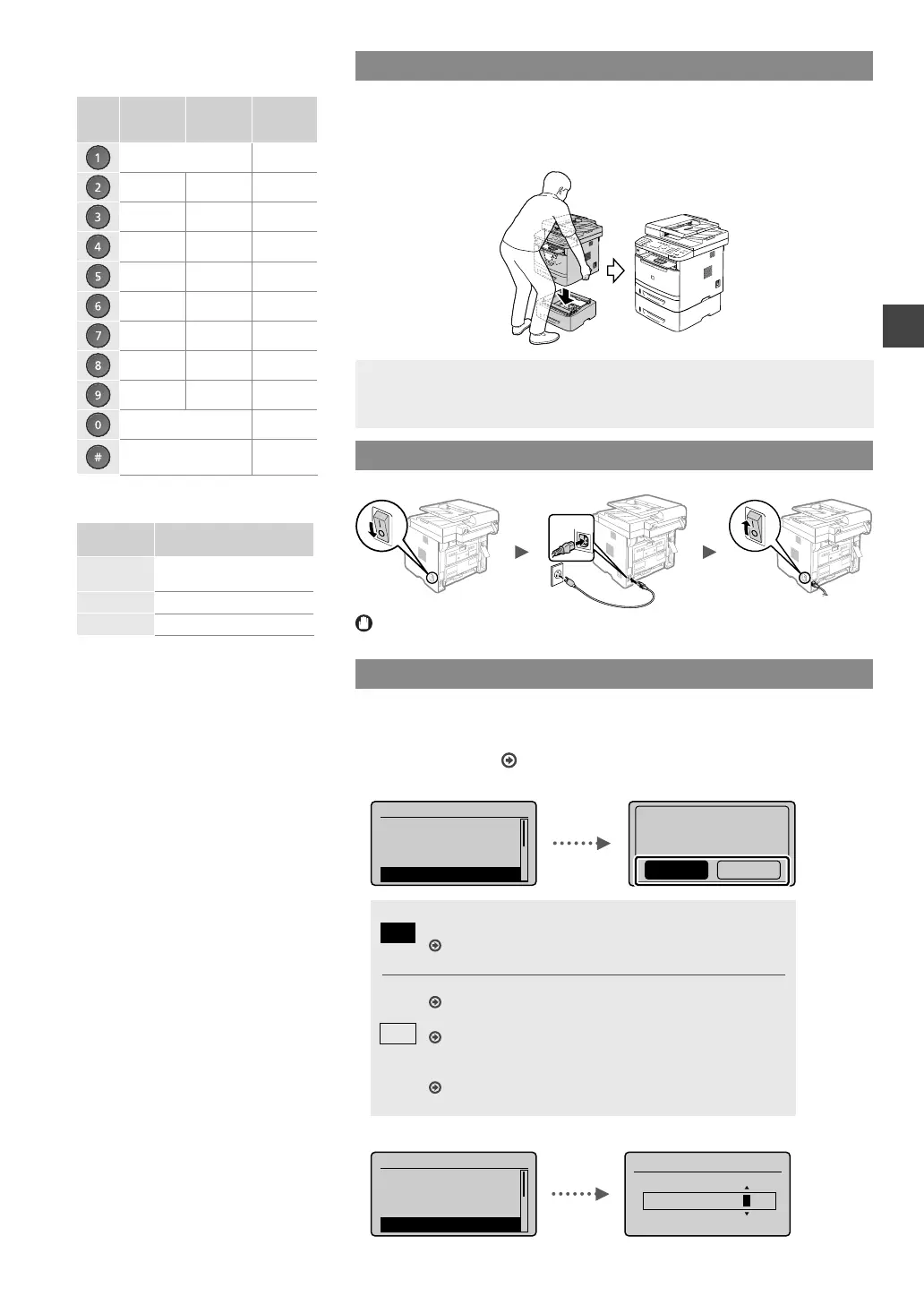 1

2

3

4

5

6

7

8

9

0

#