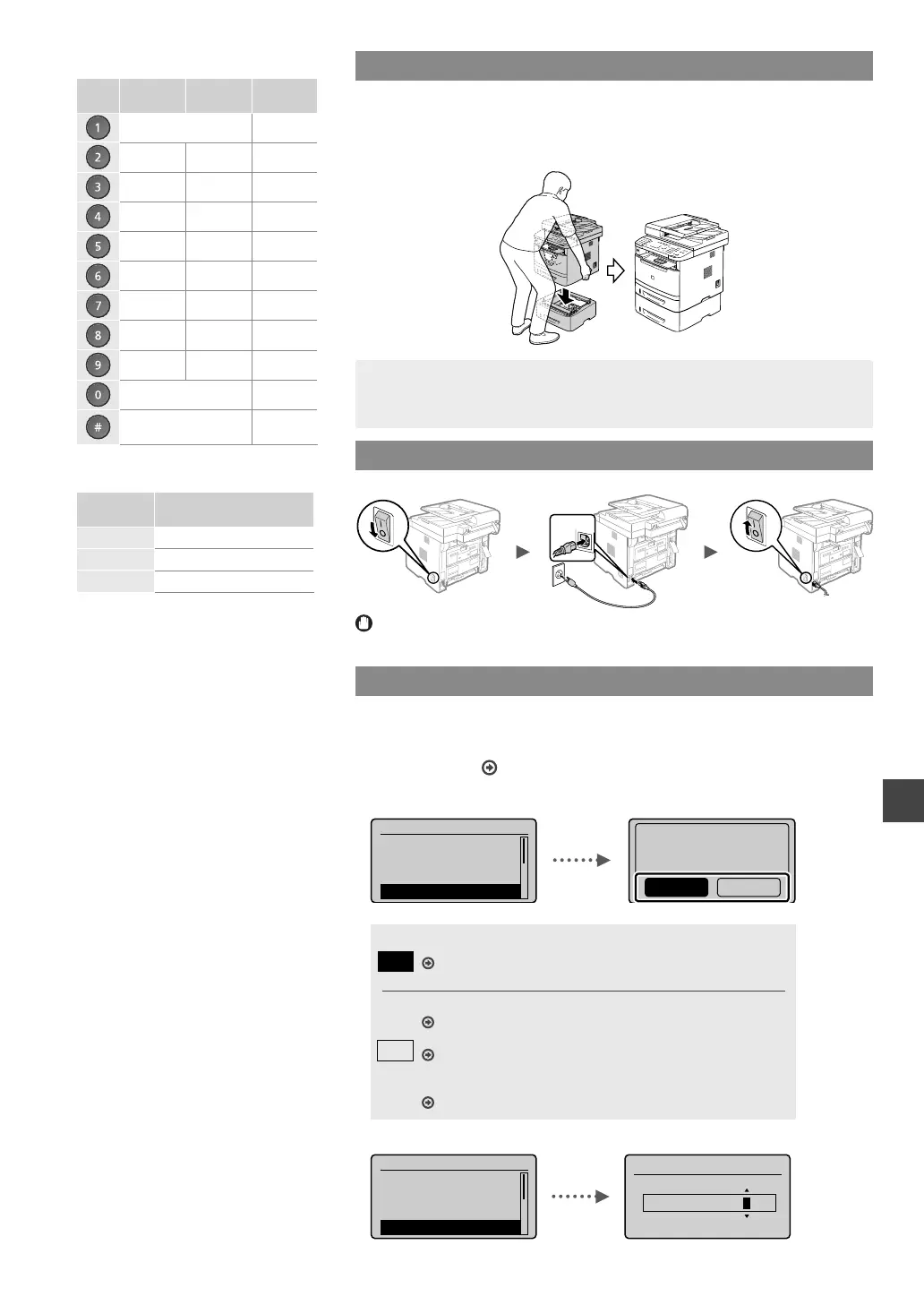 1
2
3
4
5
6
7
8
9
0
#