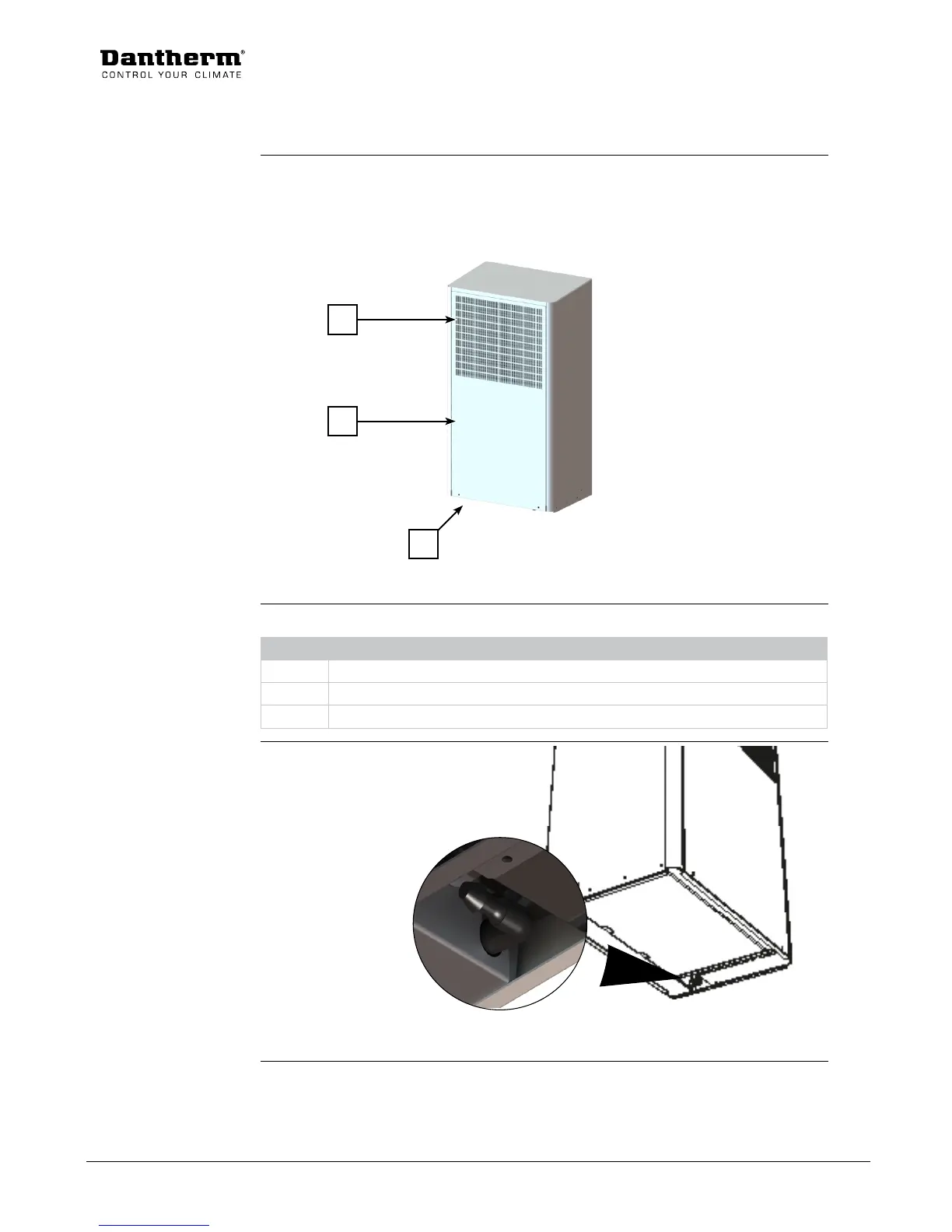 Dantherm®
CONTROL YOUR CLIMATE