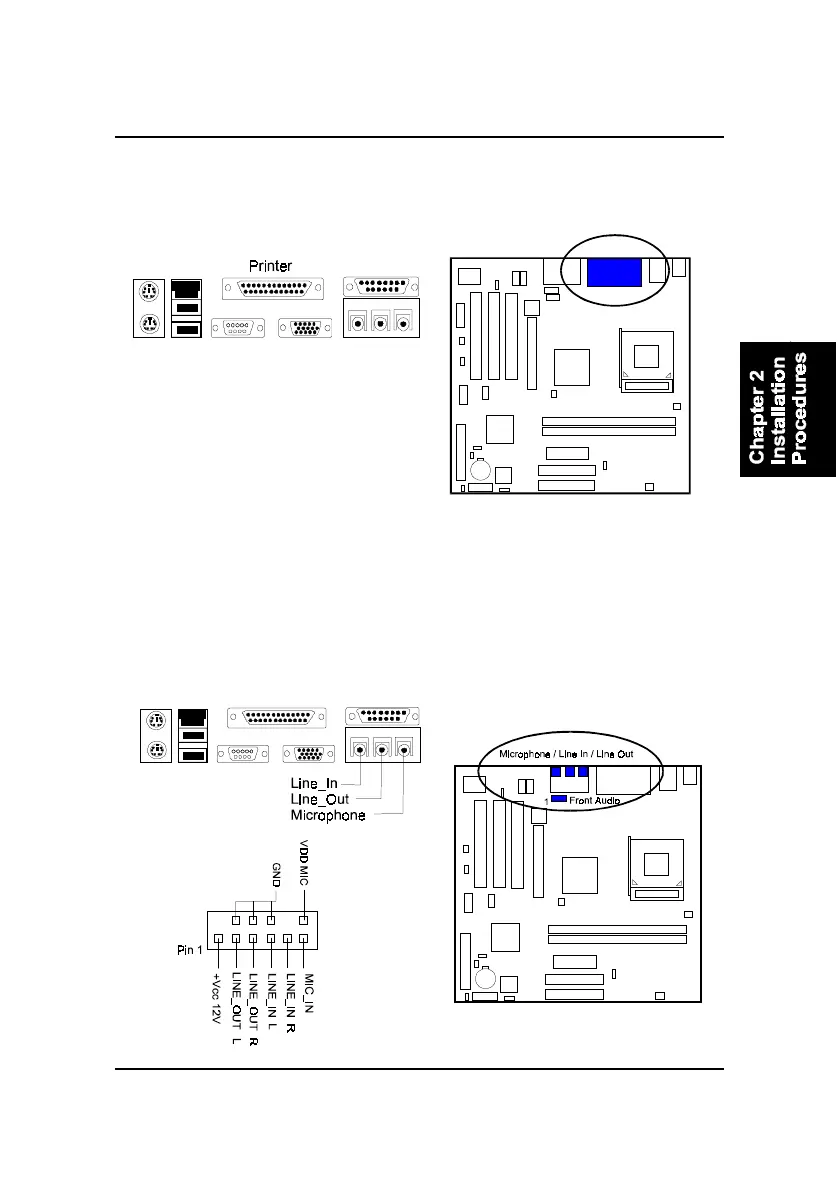 Printer

Chapter 2
Installation
Procedures

Line_In
Line_Out
Microphone

Microphone / Line In / Line Out

1 Front Audio

GND
VDD MIC

Pin 1

+Vcc 12V
LINE_OUT L
LINE_OUT R
LINE_IN L
LINE_IN R
MIC_IN