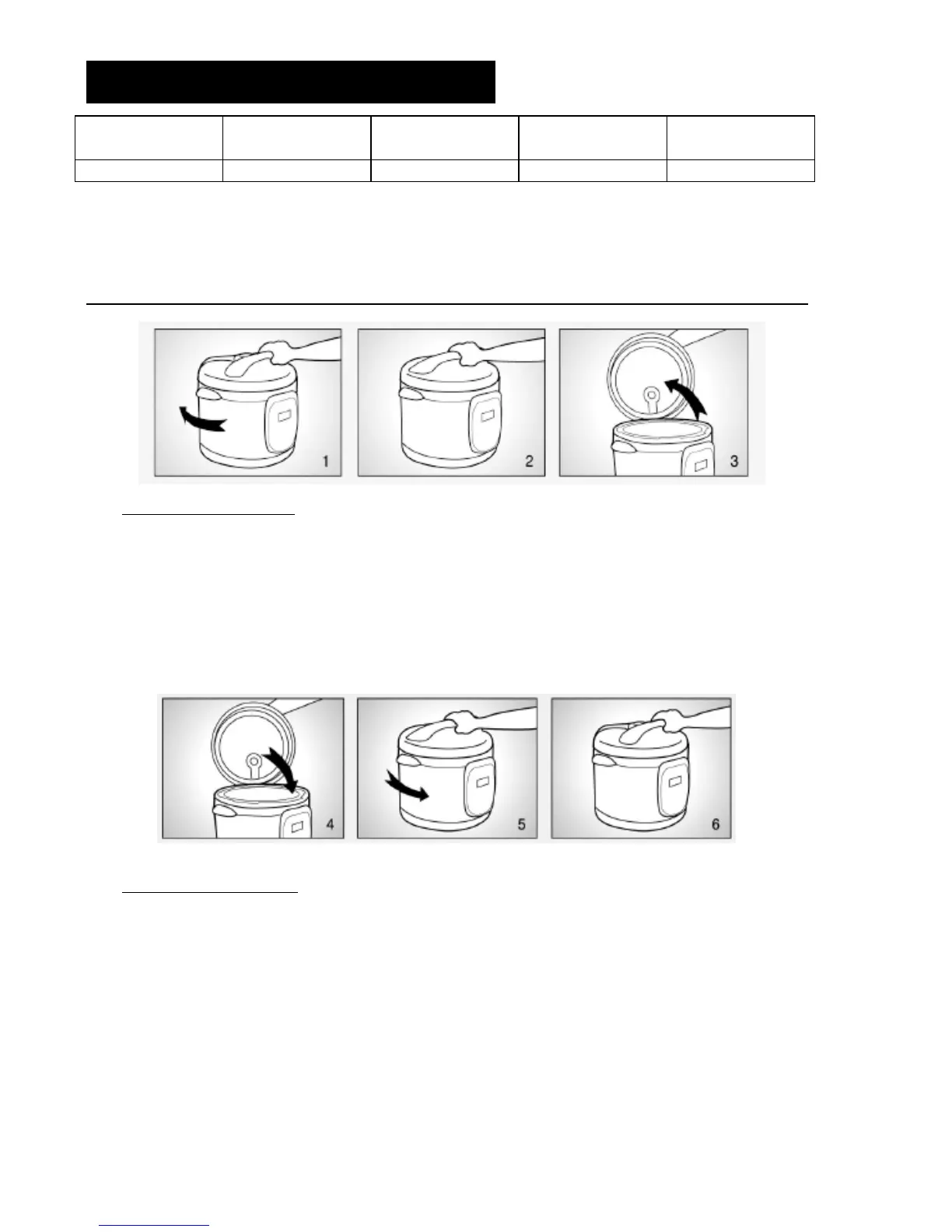 1

2

3

4

5

6