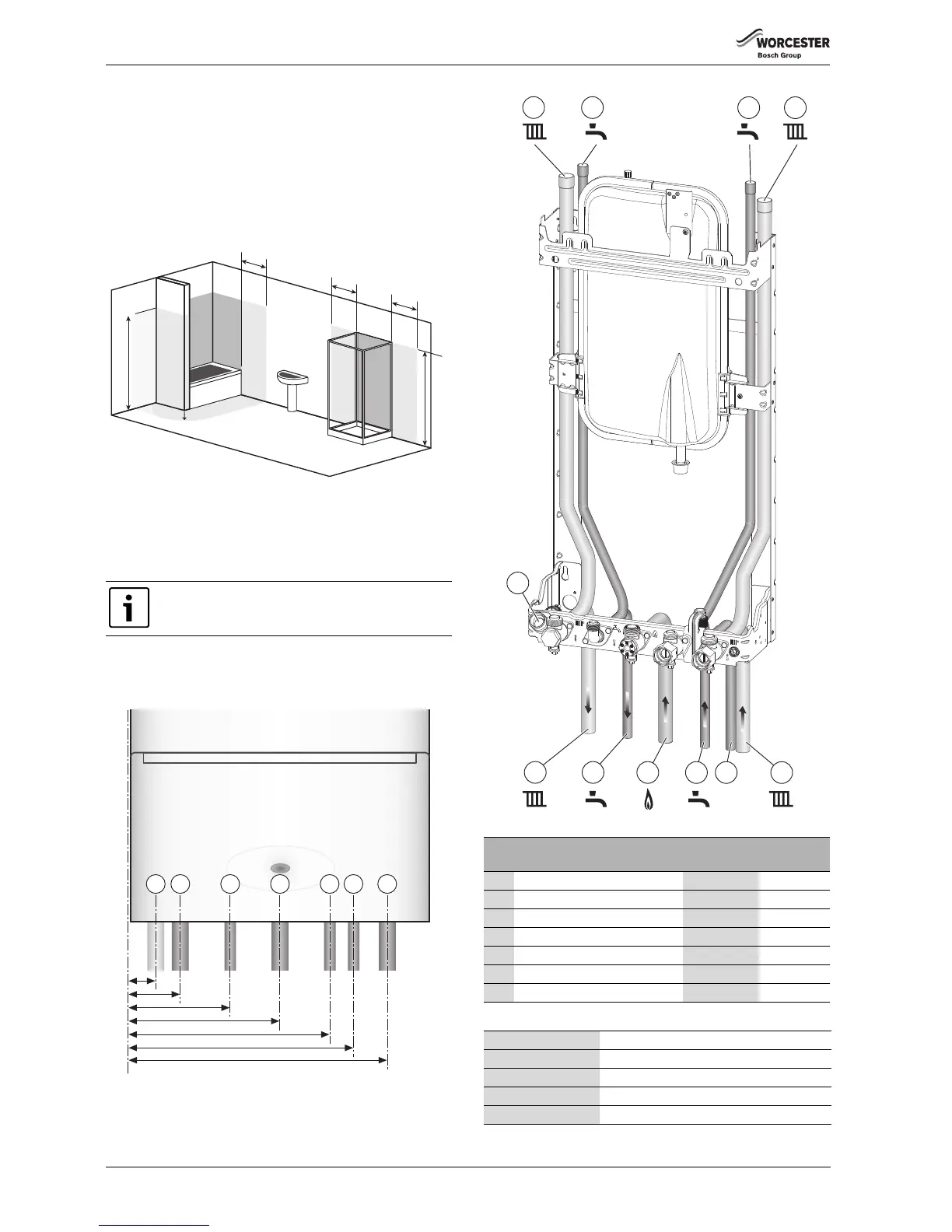 WORCESTER
Bosch Group