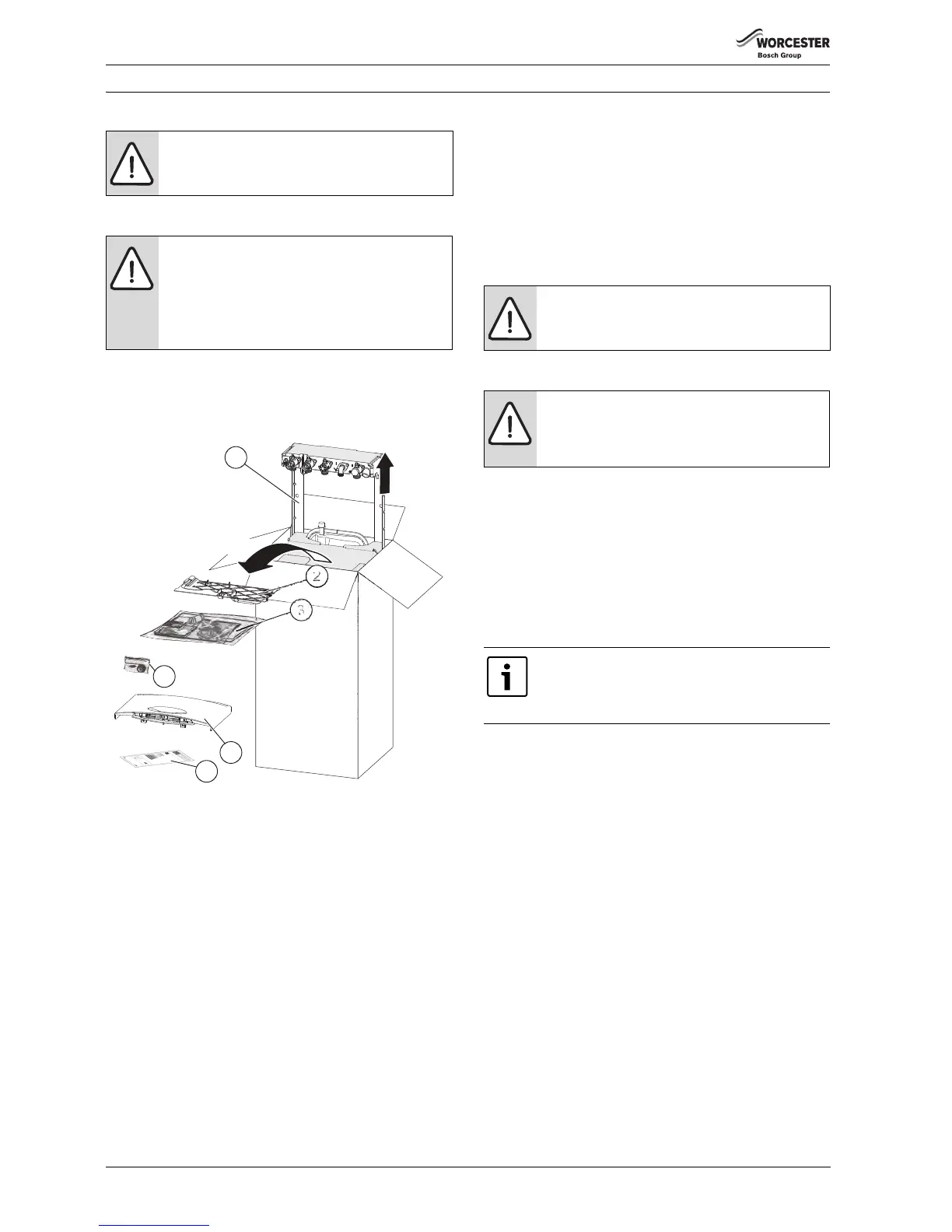 WORCESTER
Bosch Group

2

3