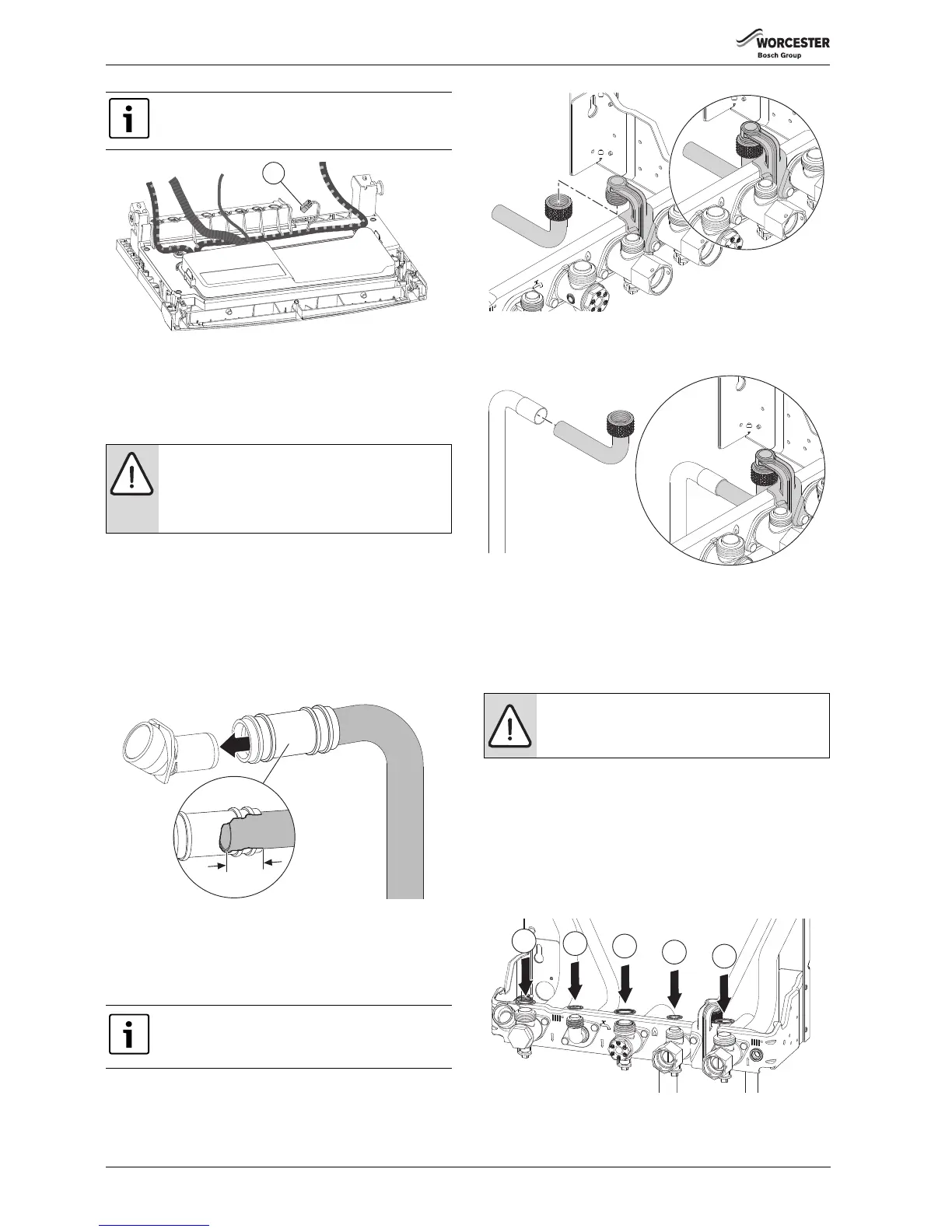 WORCESTER
Bosch Group