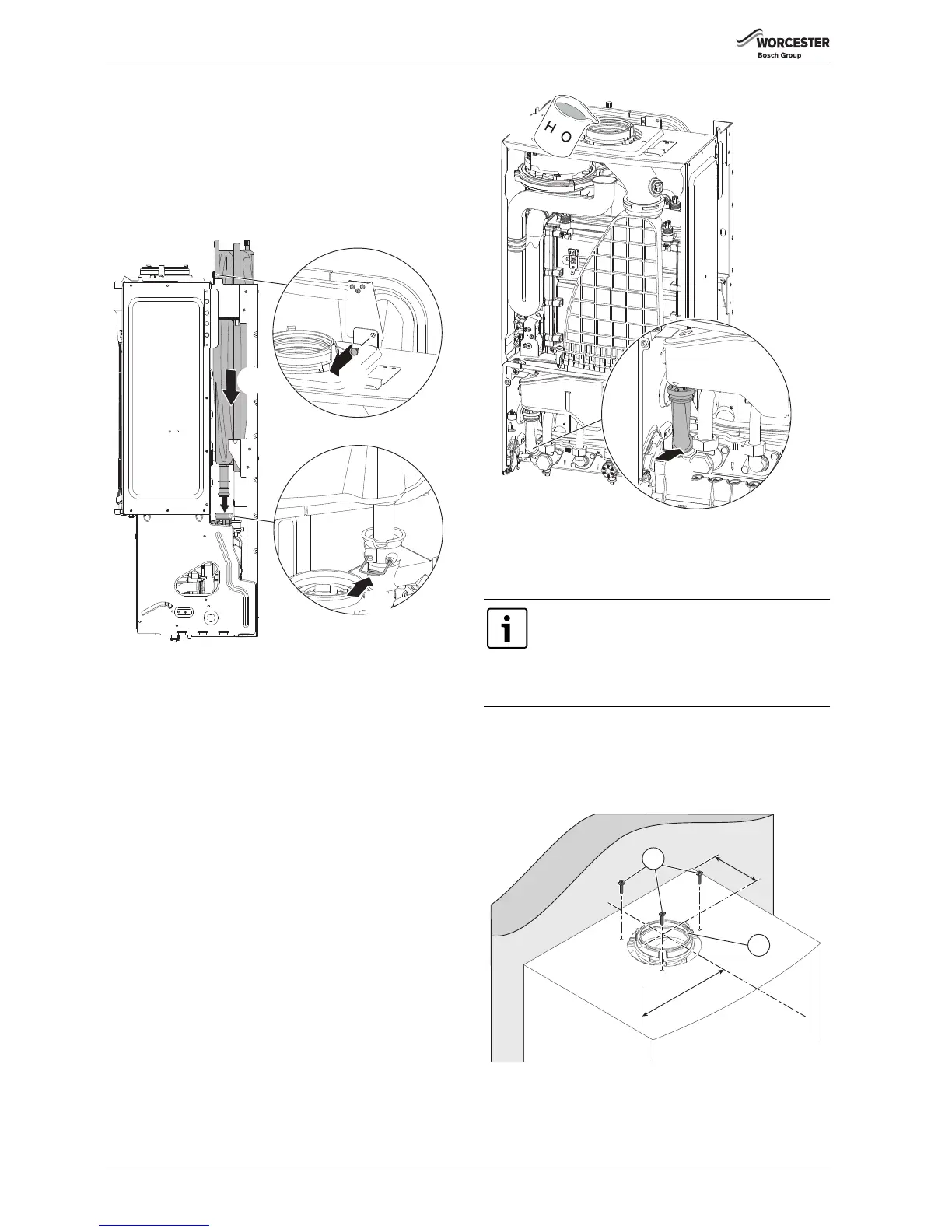 WORCESTER
Bosch Group

H O