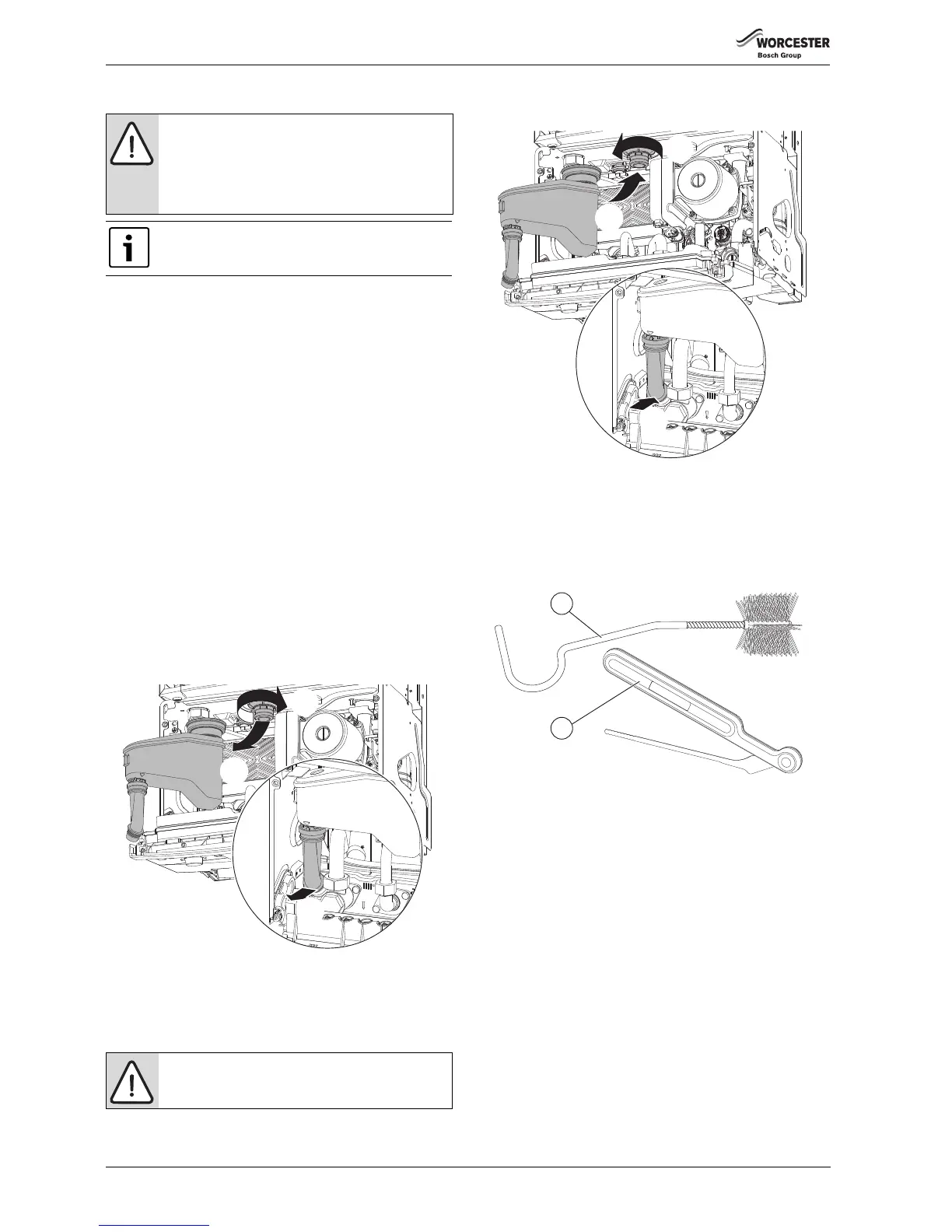 WORCESTER
Bosch Group