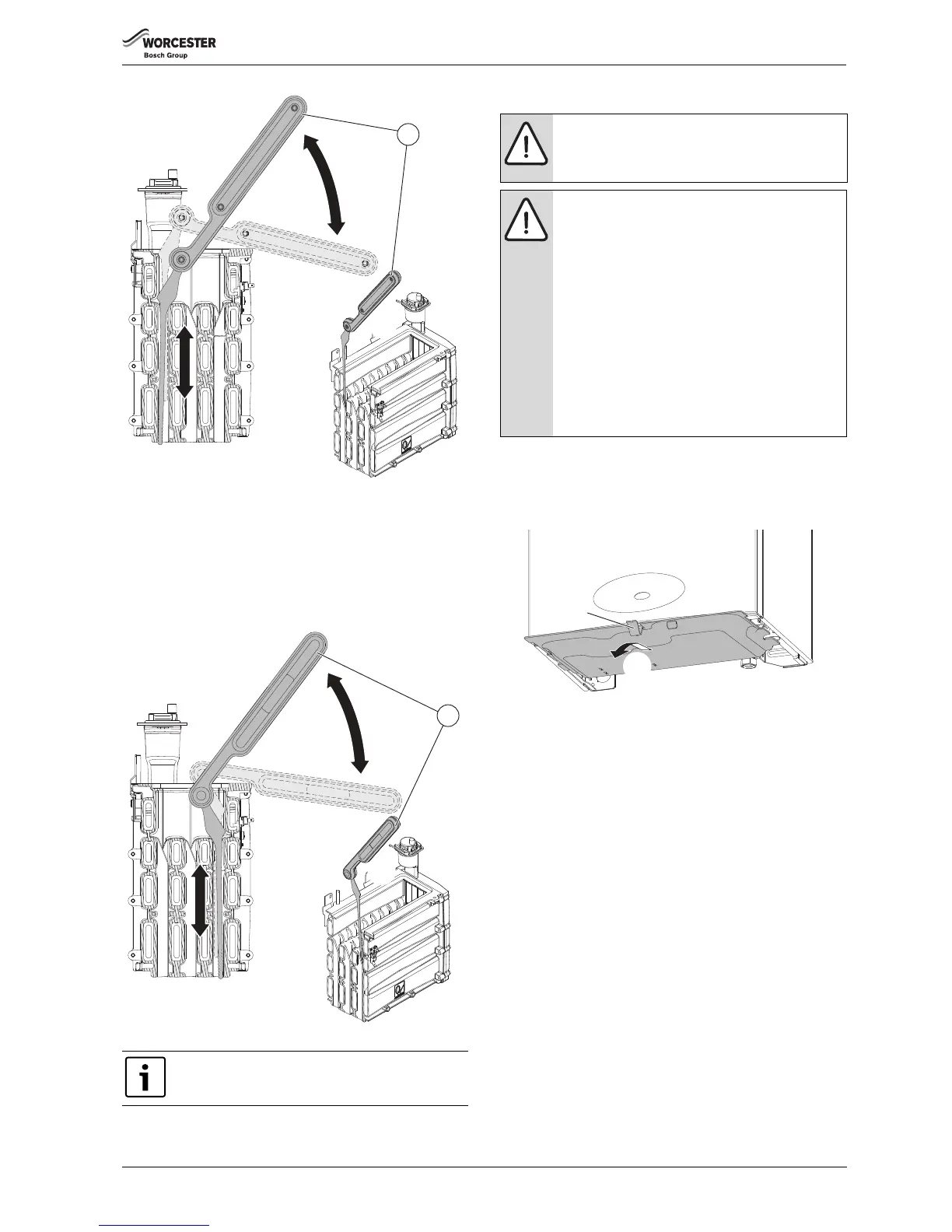 WORCESTER
Bosch Group