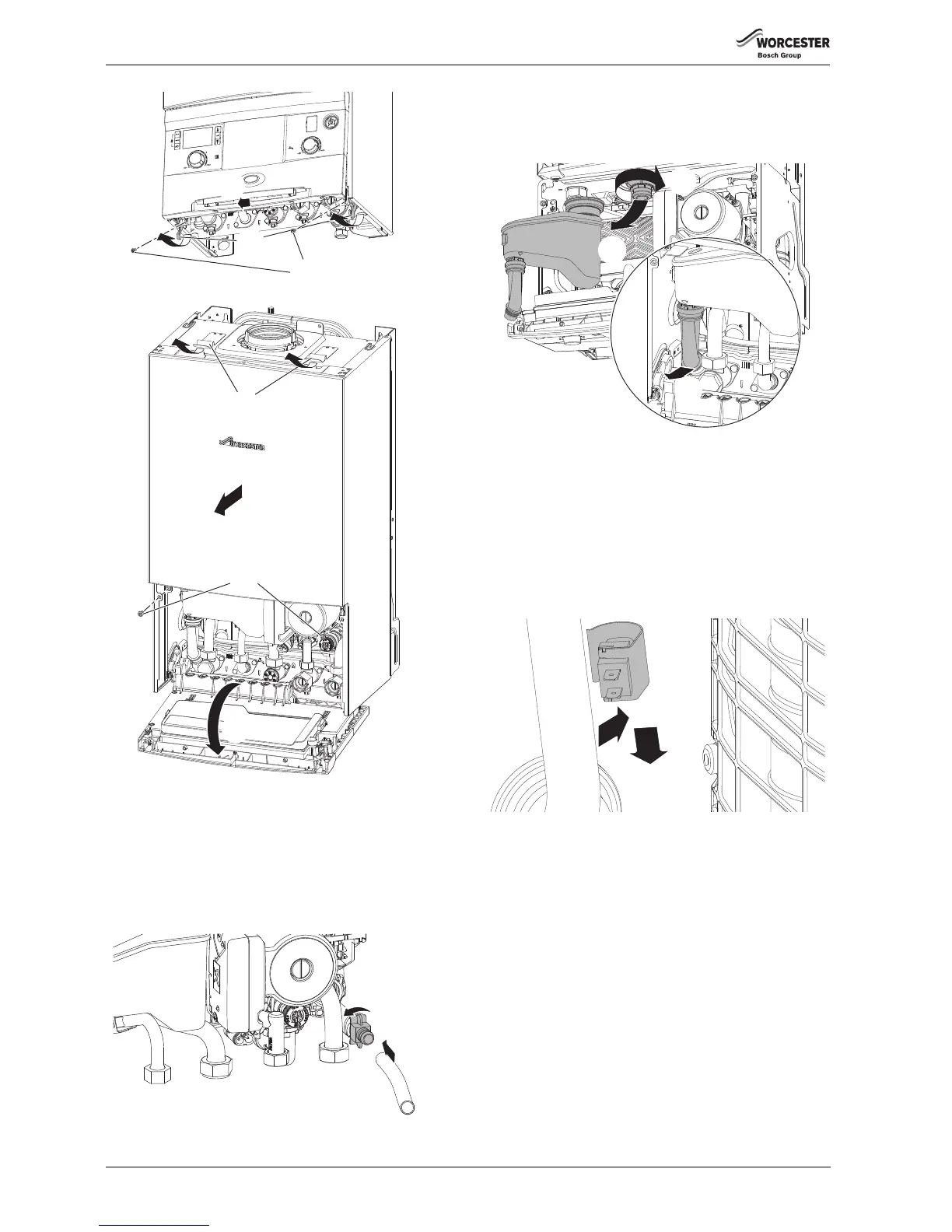 WORCESTER
Bosch Group

WORCESTER