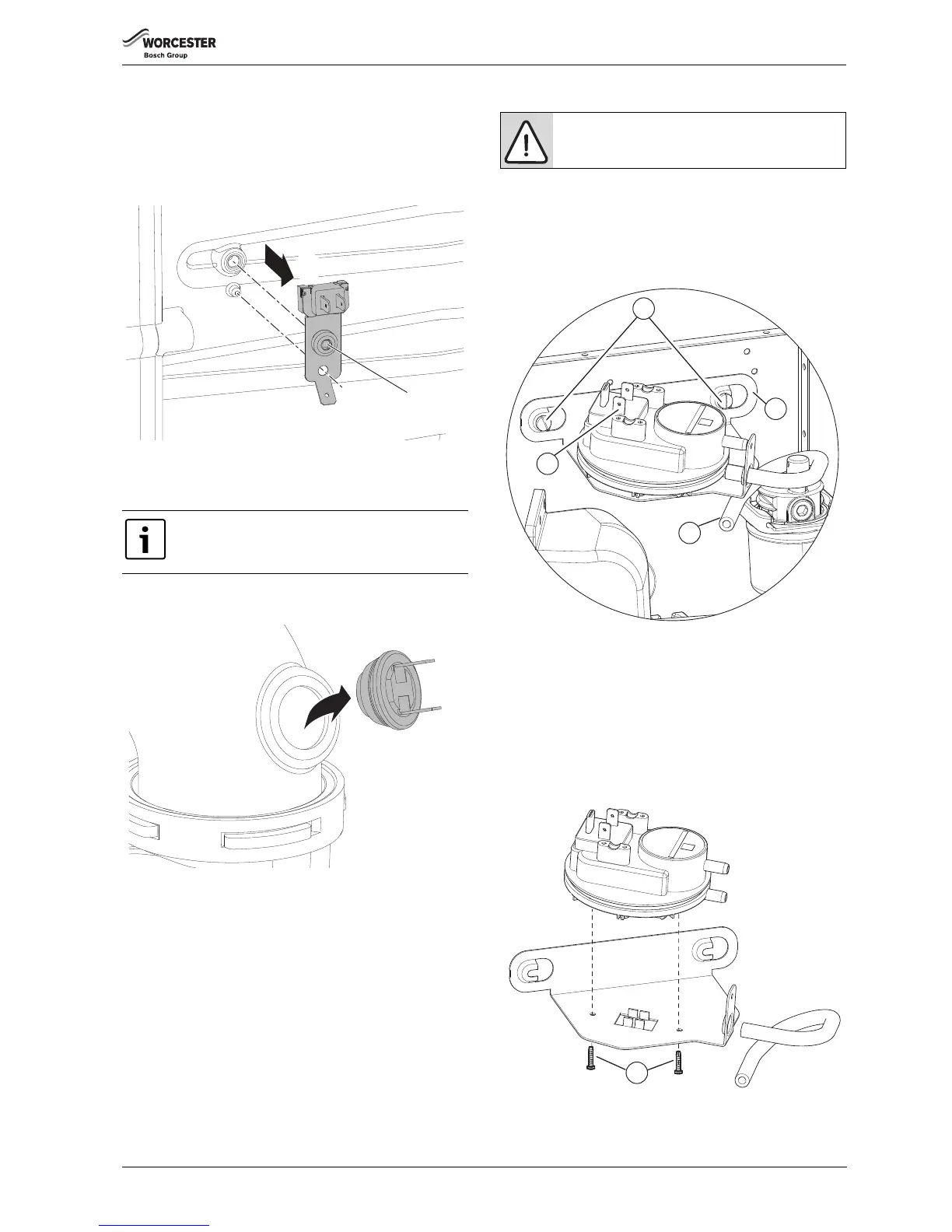 WORCESTER
Bosch Group