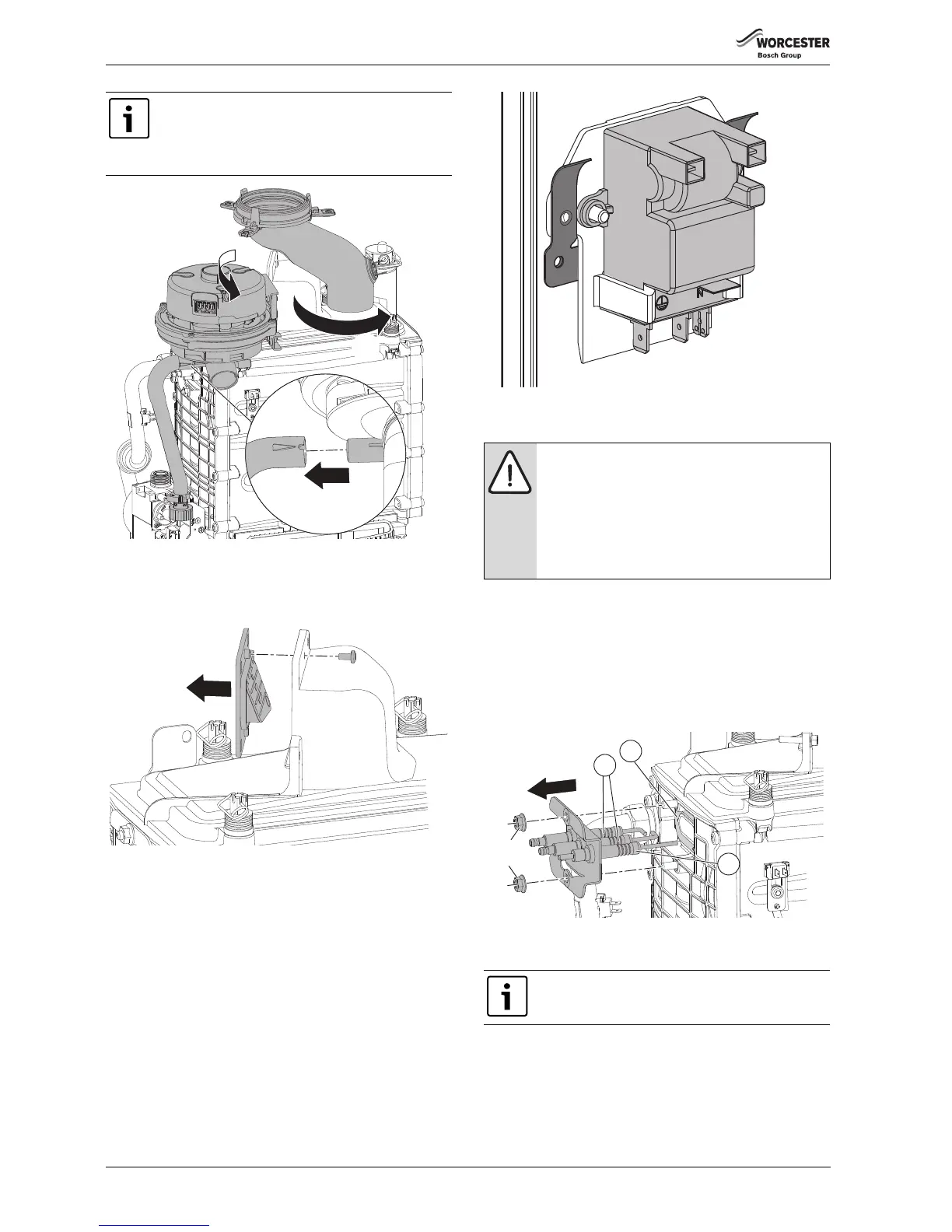 WORCESTER
Bosch Group

N