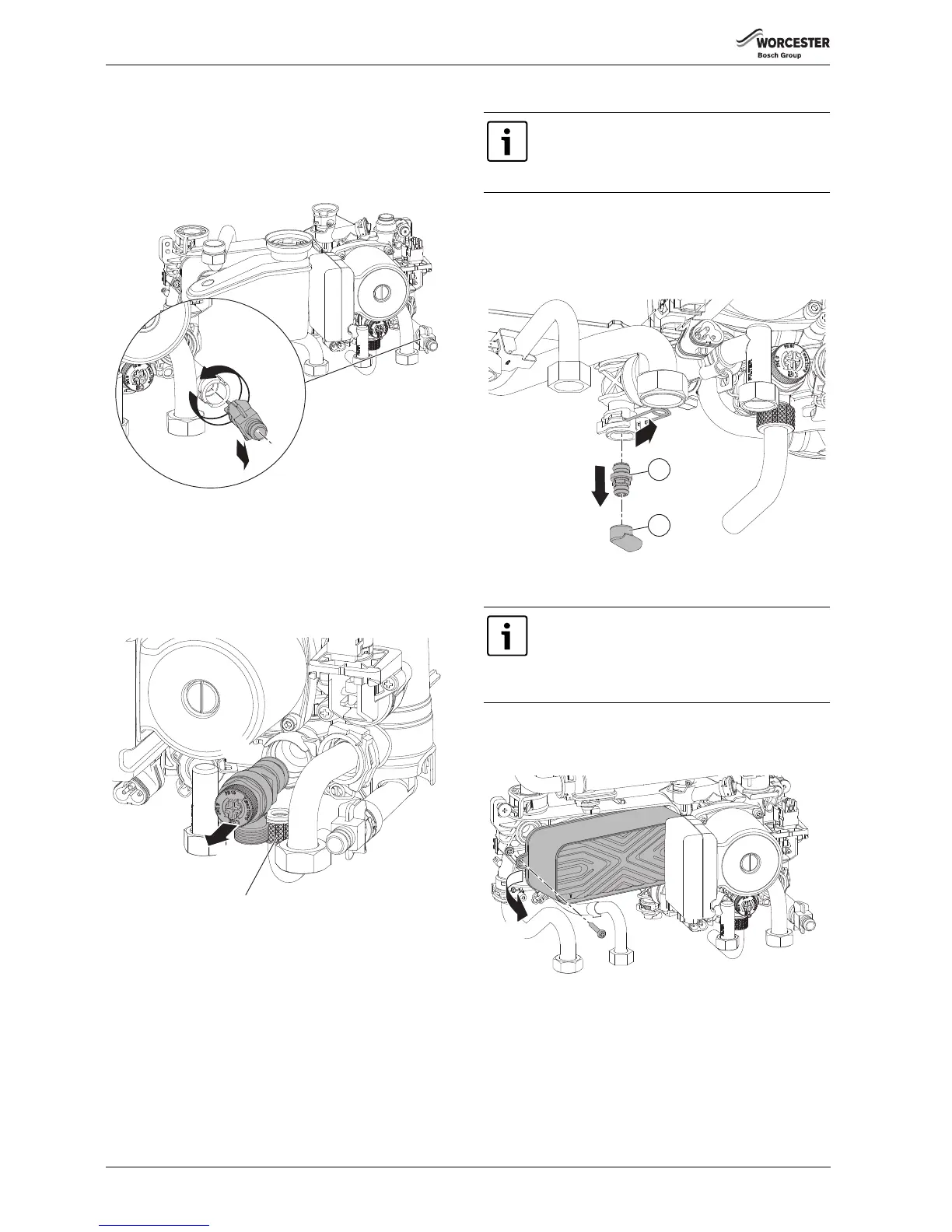 WORCESTER
Bosch Group