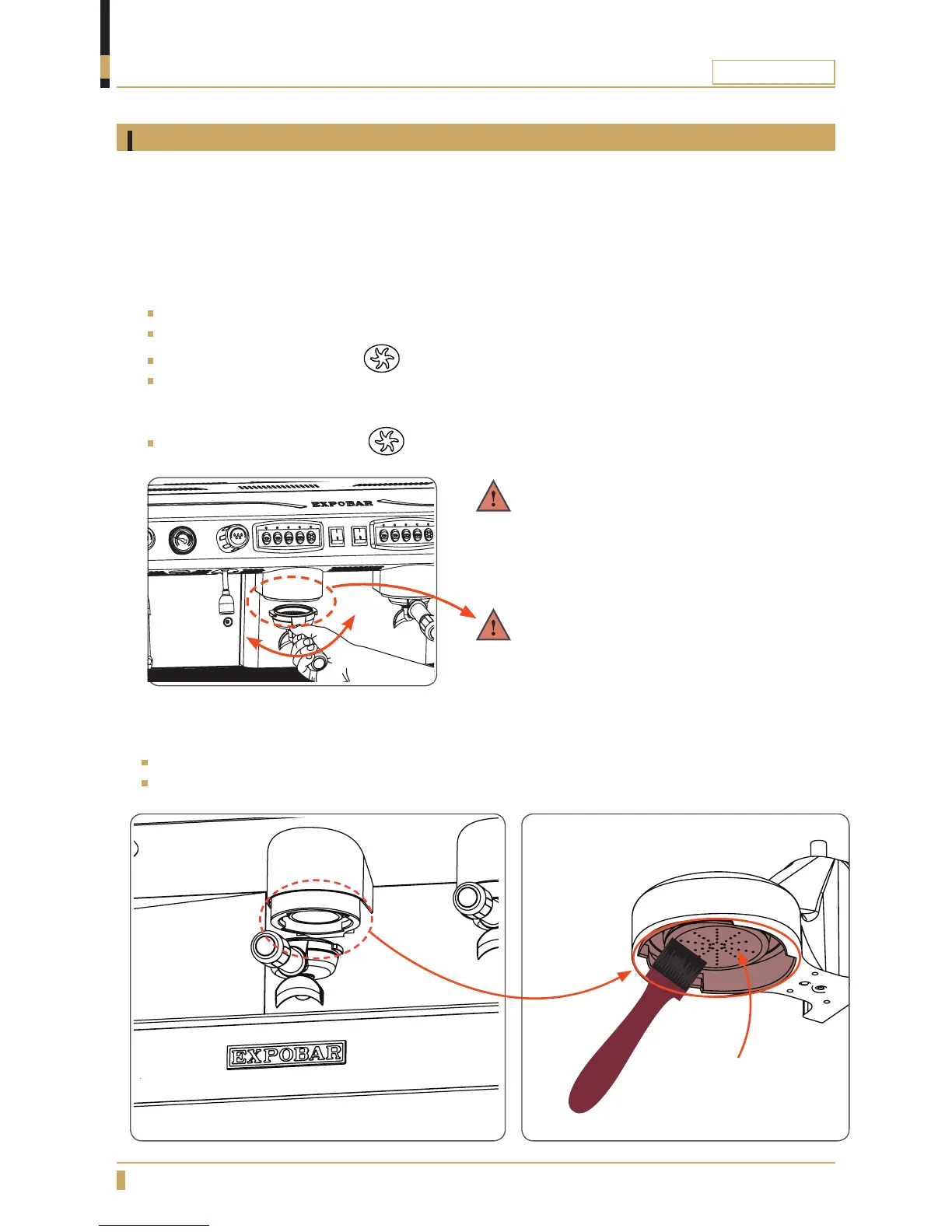 EXPOBAR

EXPOBAR