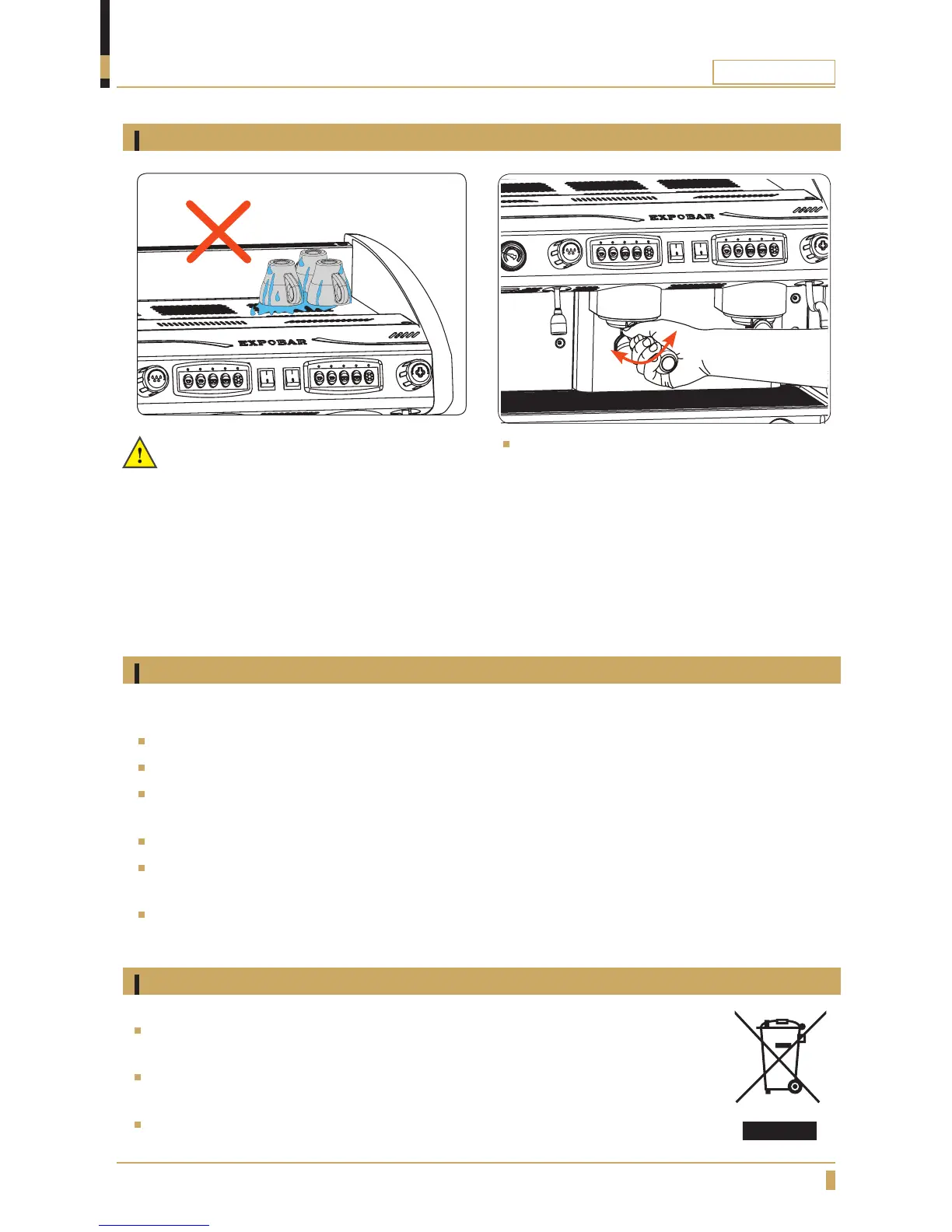 EXPOBAR

EXPOBAR