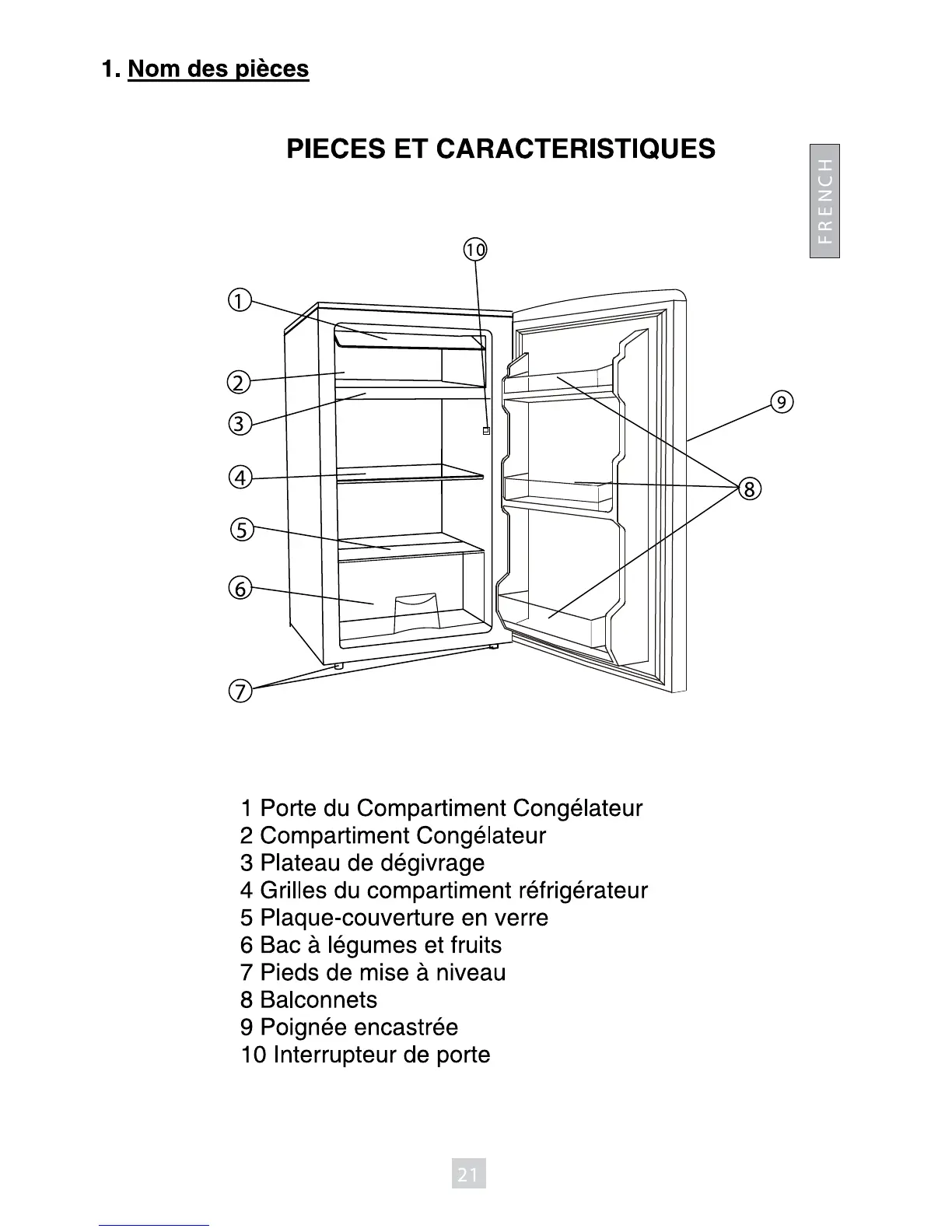 1. Nom des pièces

PIECES ET CARACTERISTIQUES

FRENCH

10
1
2
3
4
5
6
7
9
8

1 Porte du Compartiment Congélateur
2 Compartiment Congélateur
3 Plateau de dégivrage
4 Grilles du compartiment réfrigérateur
5 Plaque-couverture en verre
6 Bac à légumes et fruits
7 Pieds de mise à niveau
8 Balconnets
9 Poignée encastrée
10 Interrupteur de porte

21