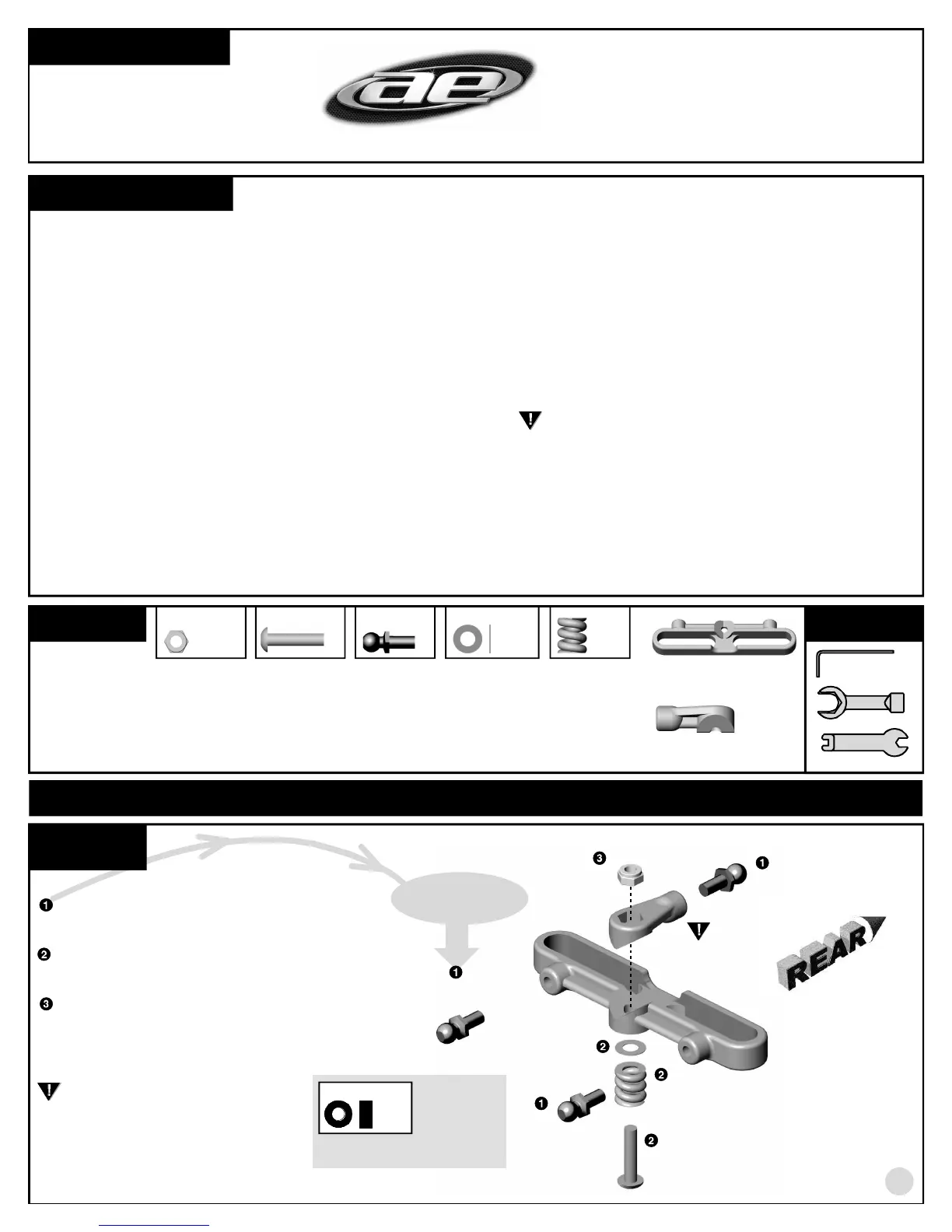 ae

REAR