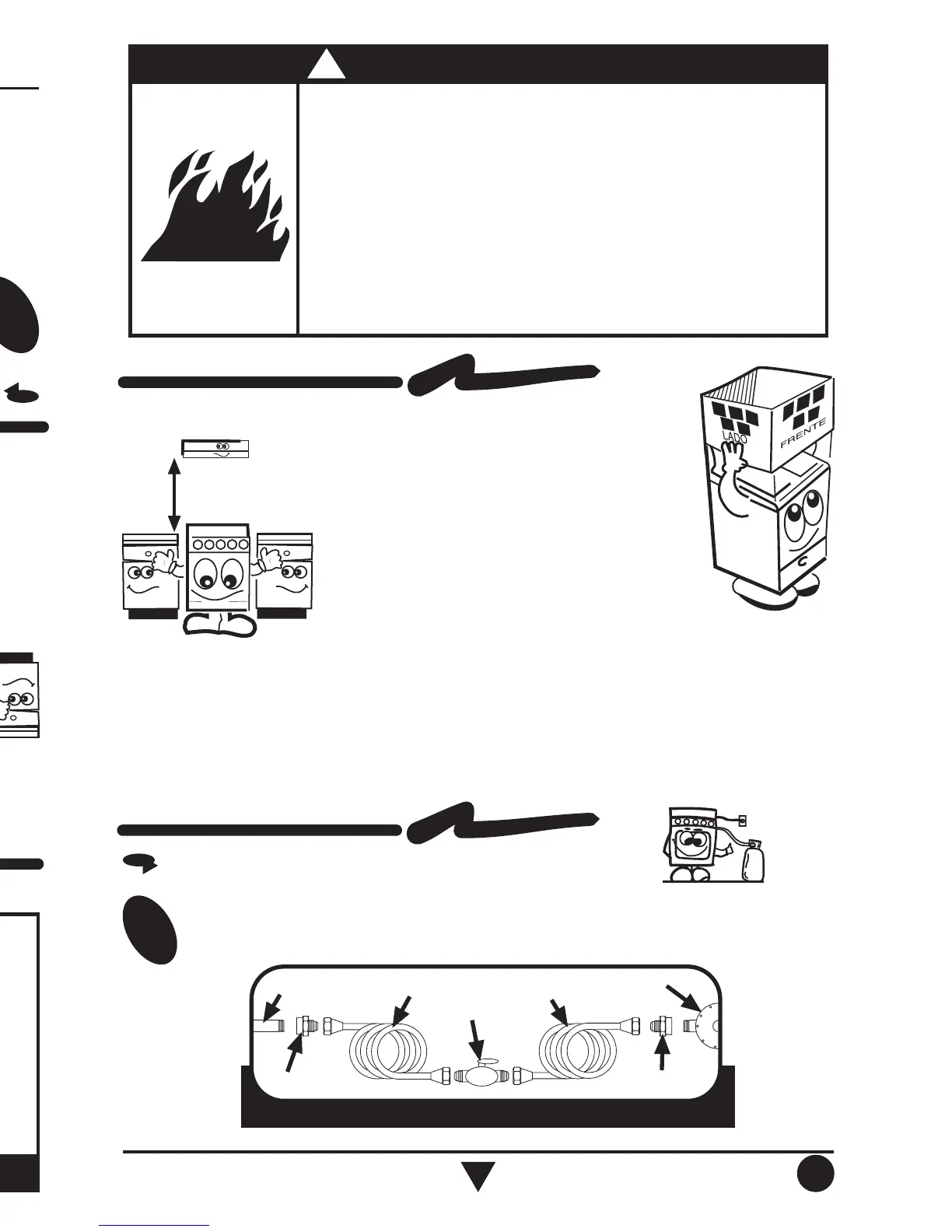 LADO

FRENTE