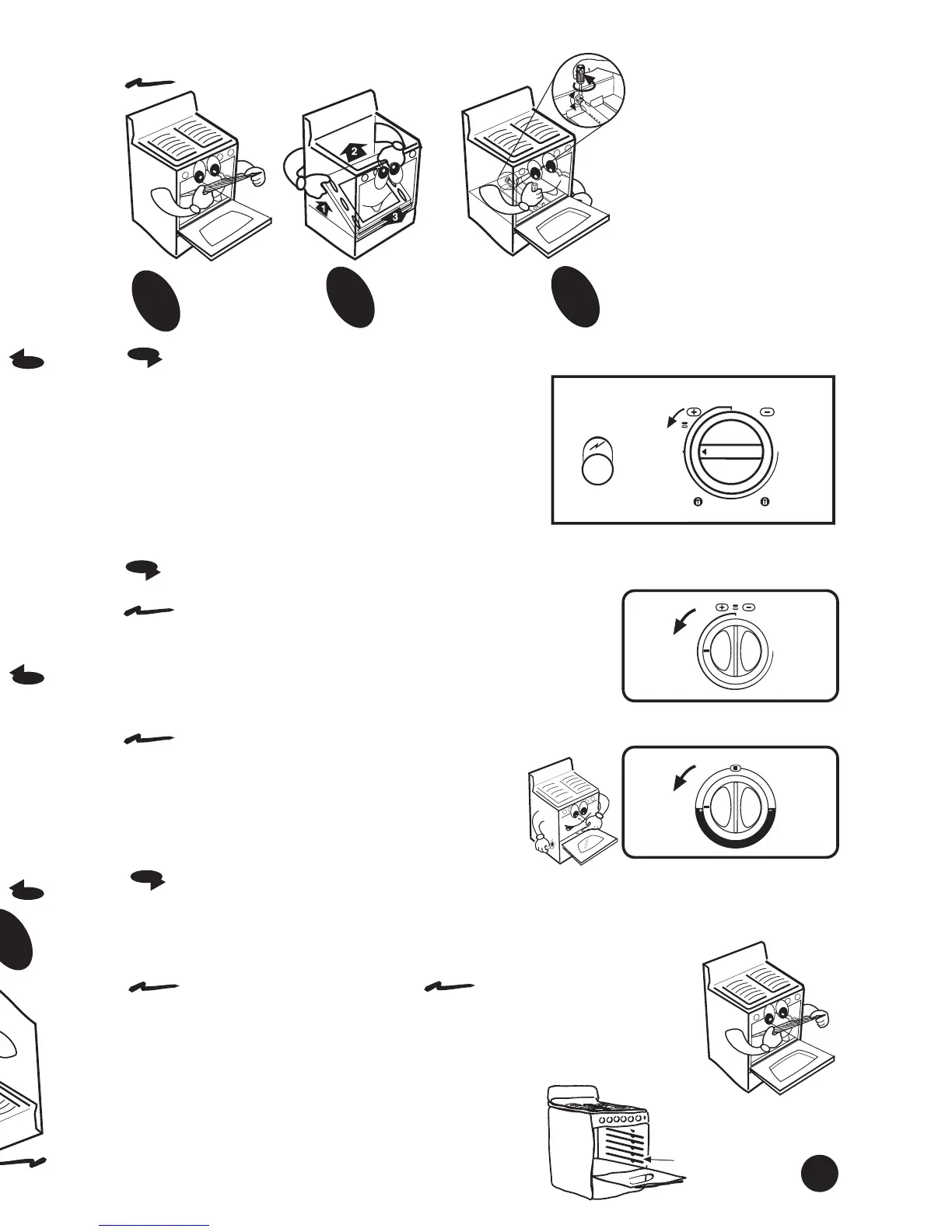 2

1

3