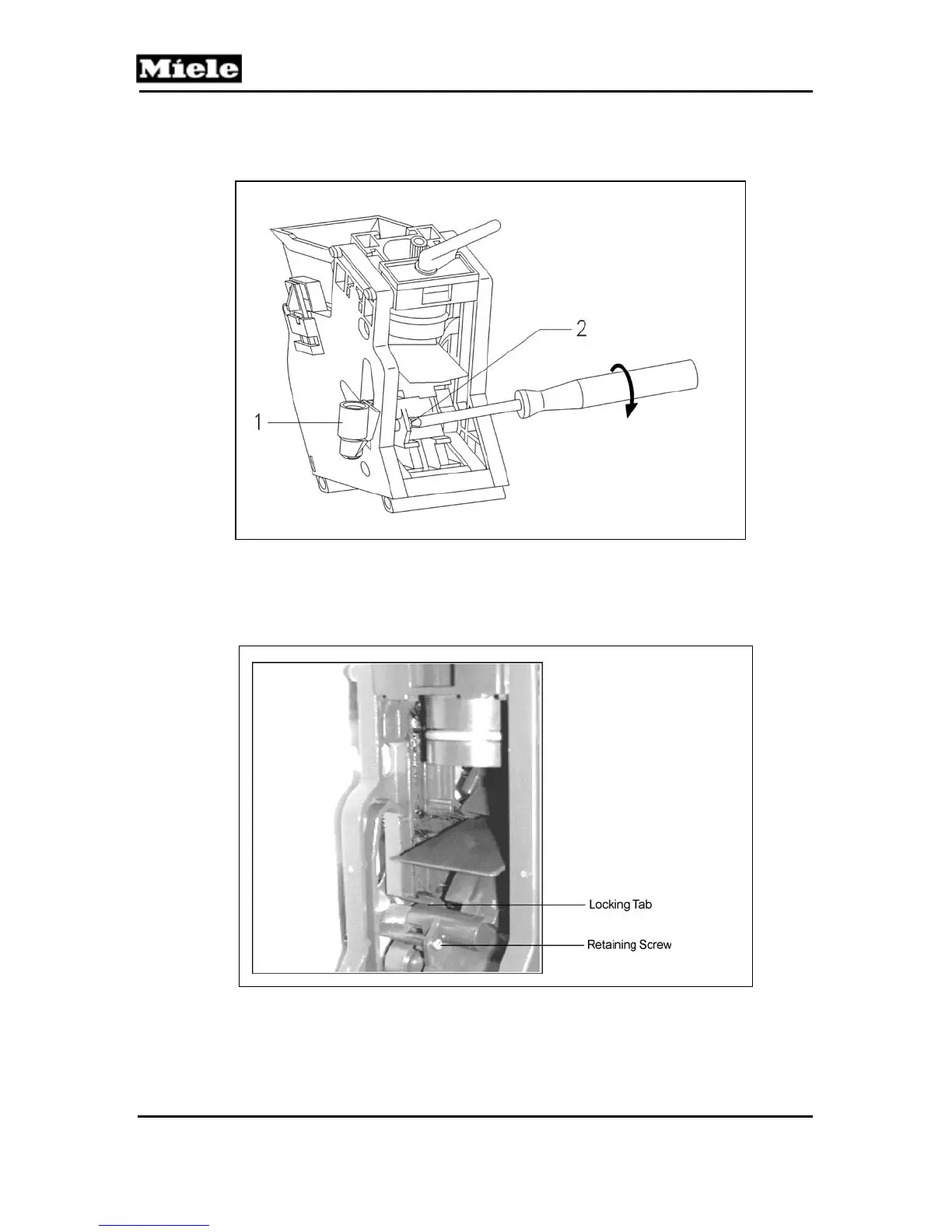 Miele

2

1

Locking Tab

Retaining Screw