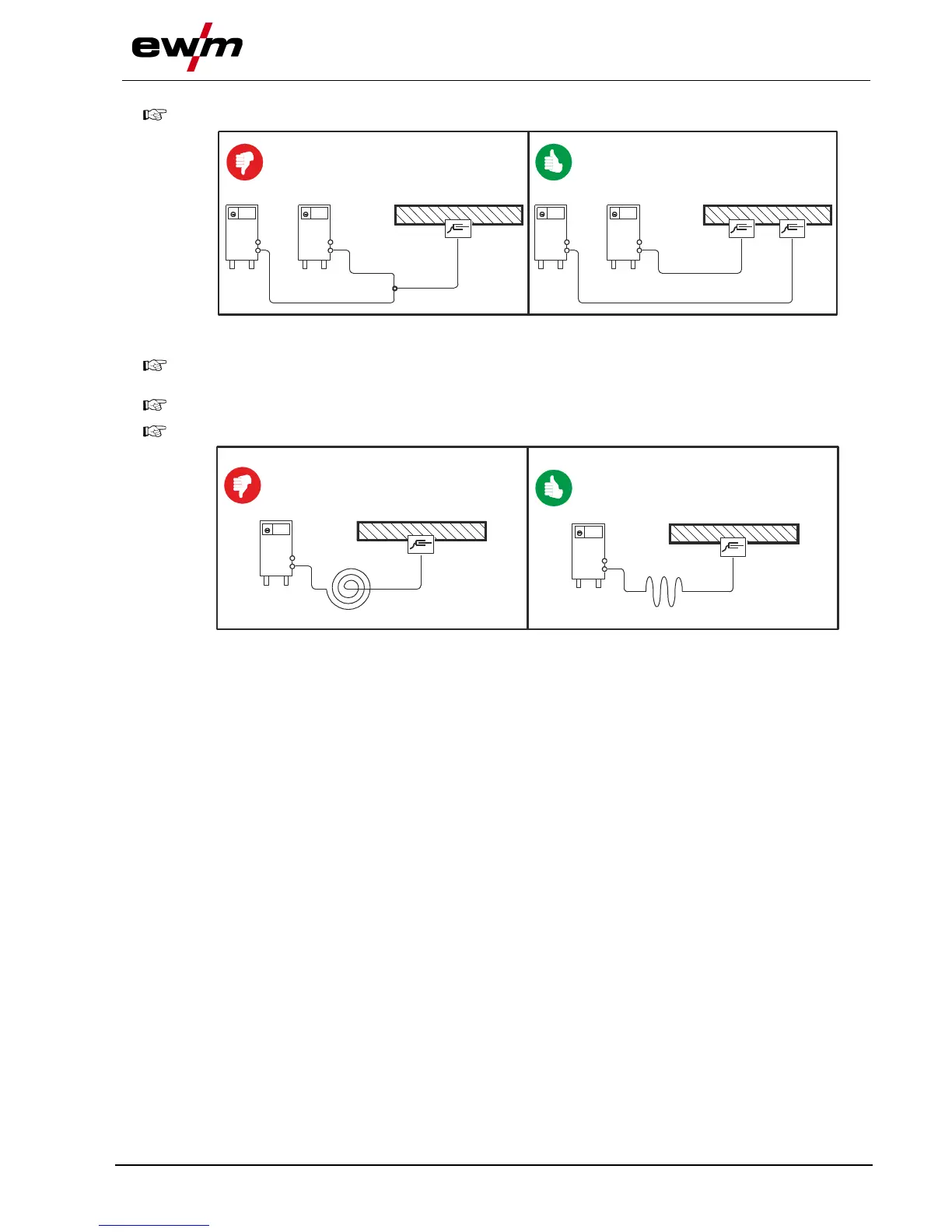 ewm