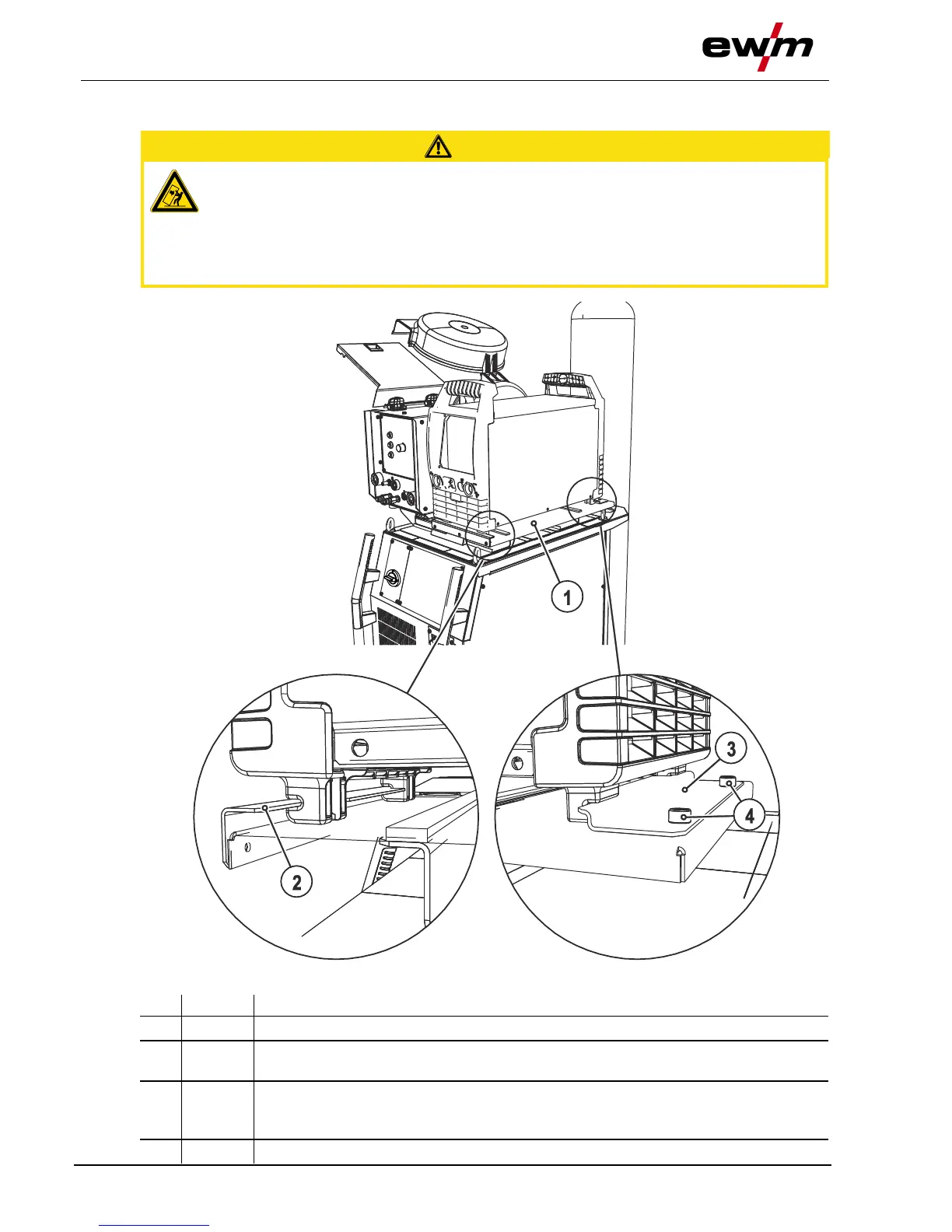 ewm

1

2

3

4