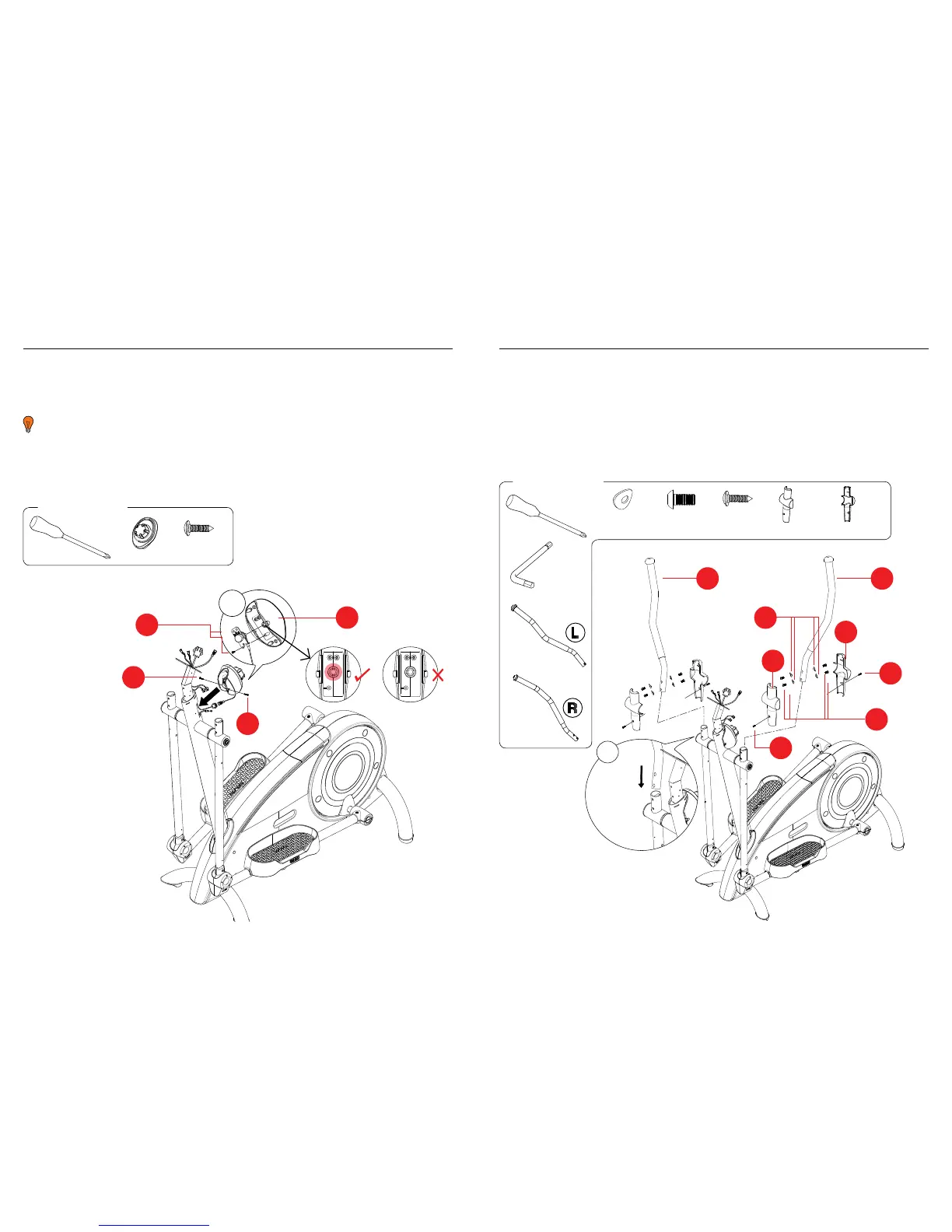 L

R