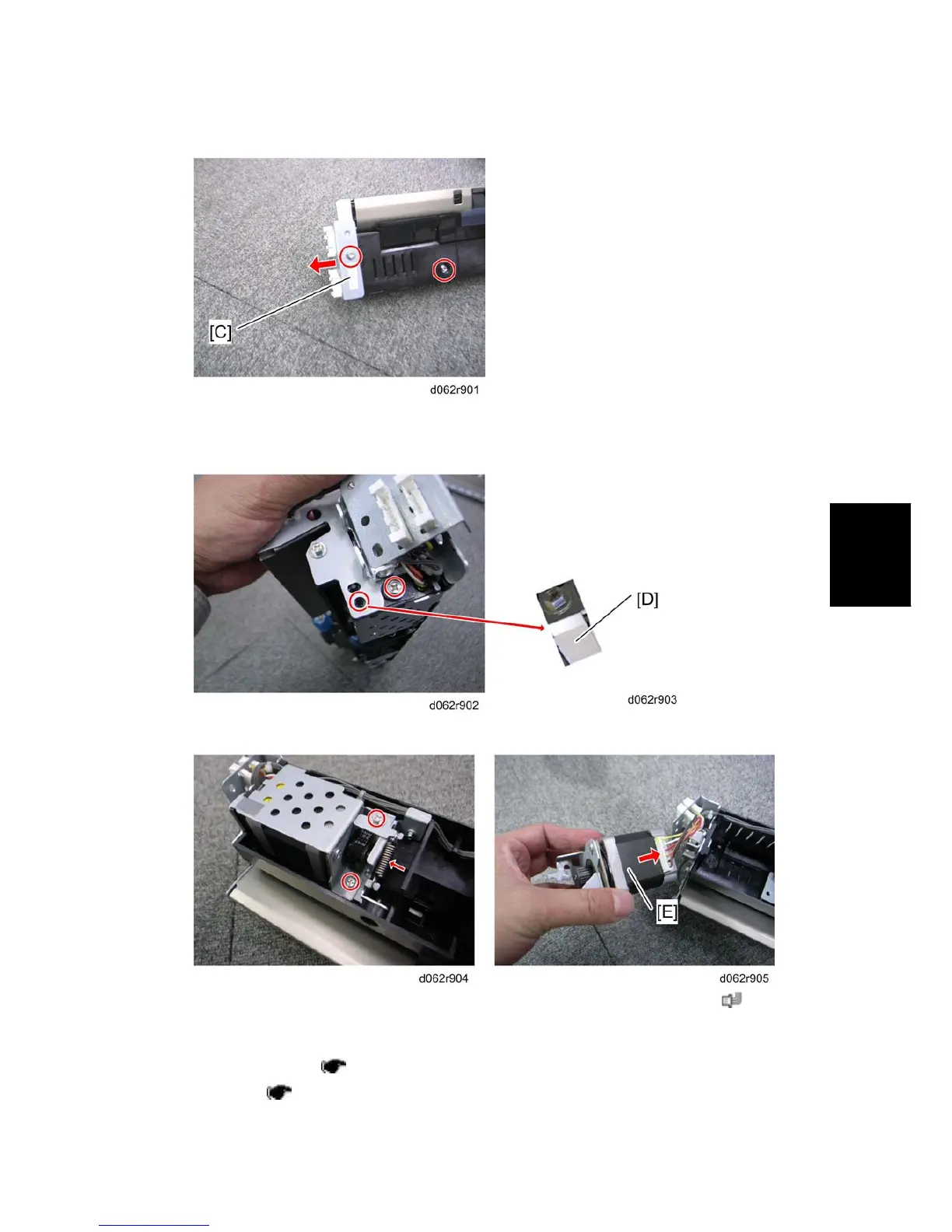 [C]

d062r901

[D]

d062r902

d062r903

[E]

d062r904

d062r905