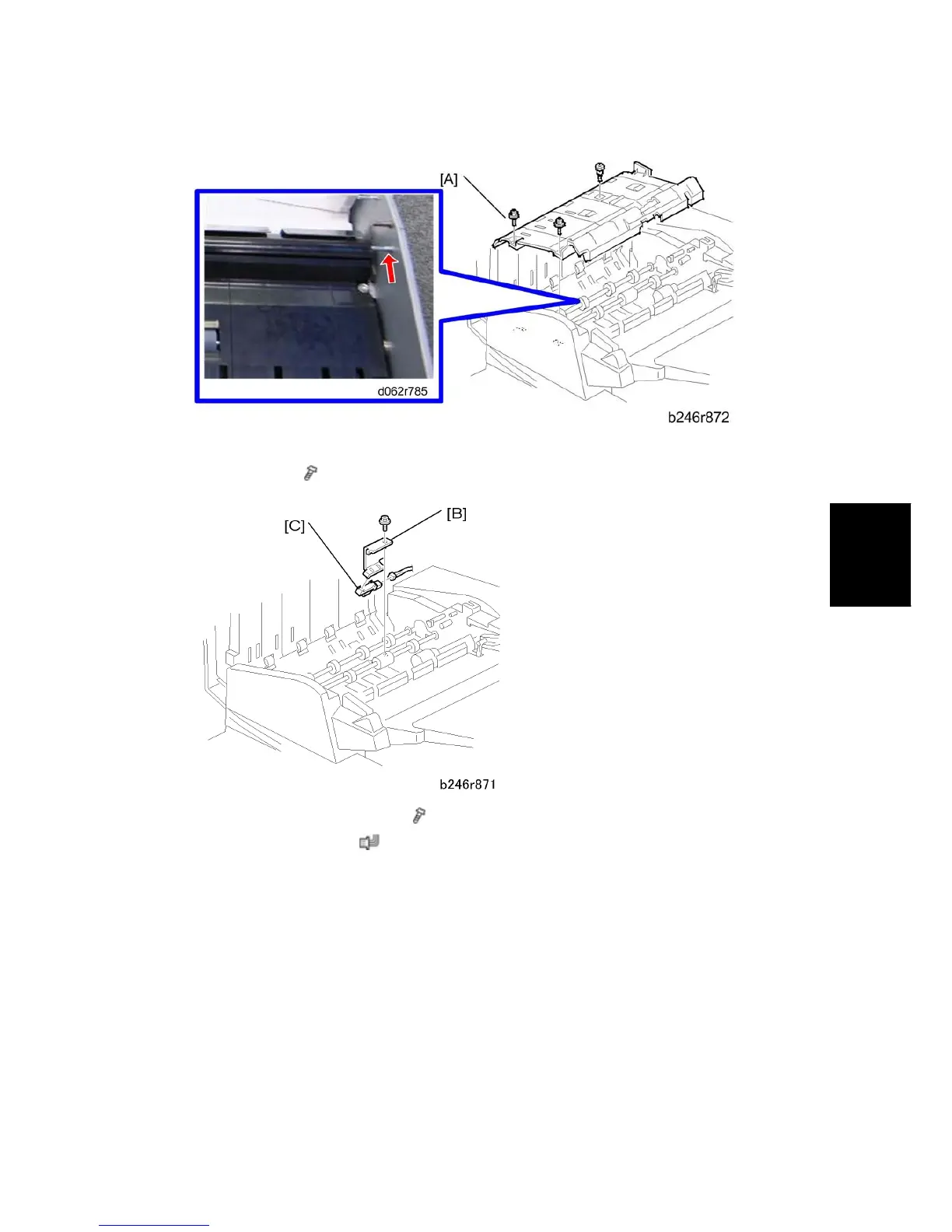 [A]

d062r785

b246r872

[C]

[B]

b246r871