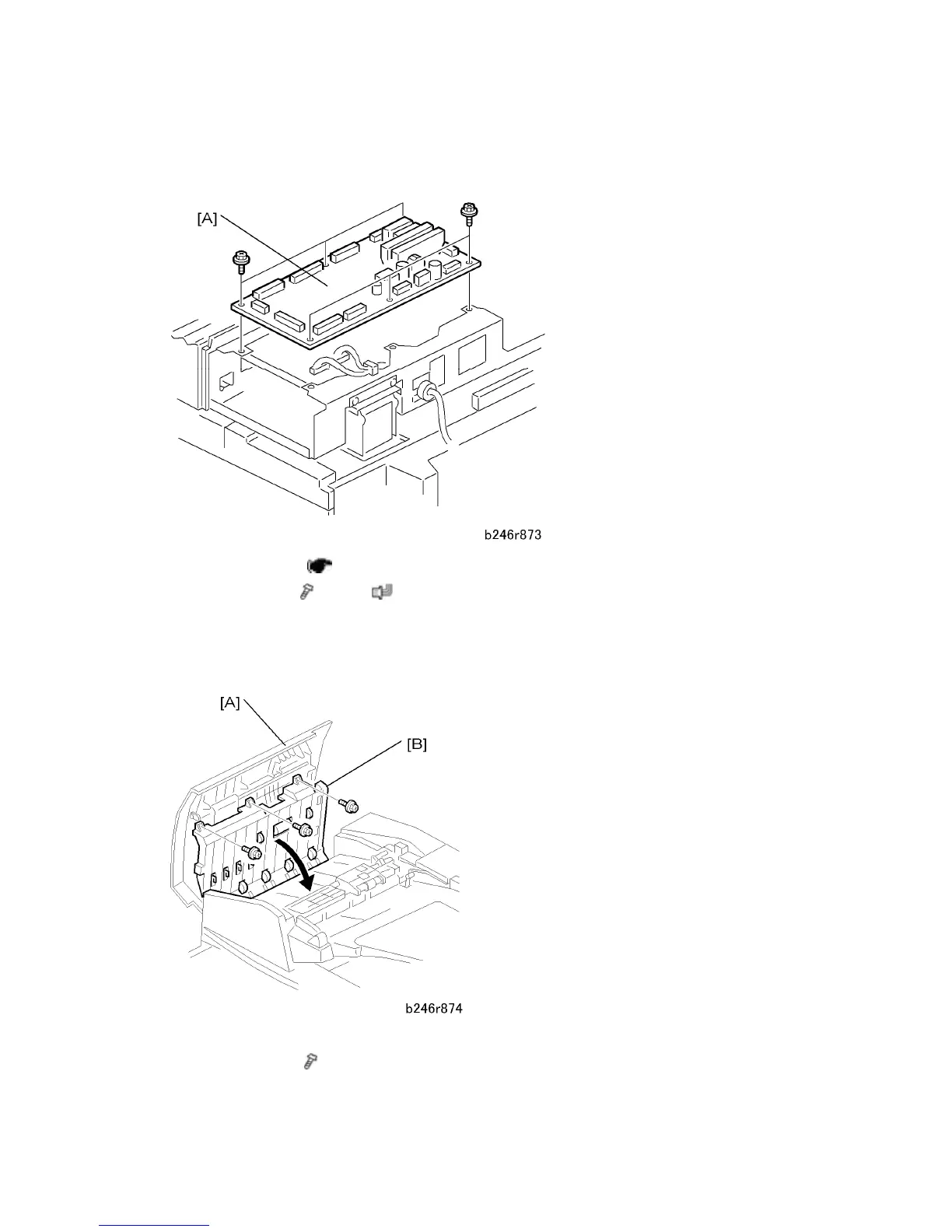 [A]

b246r873

[A]

[B]

b246r874