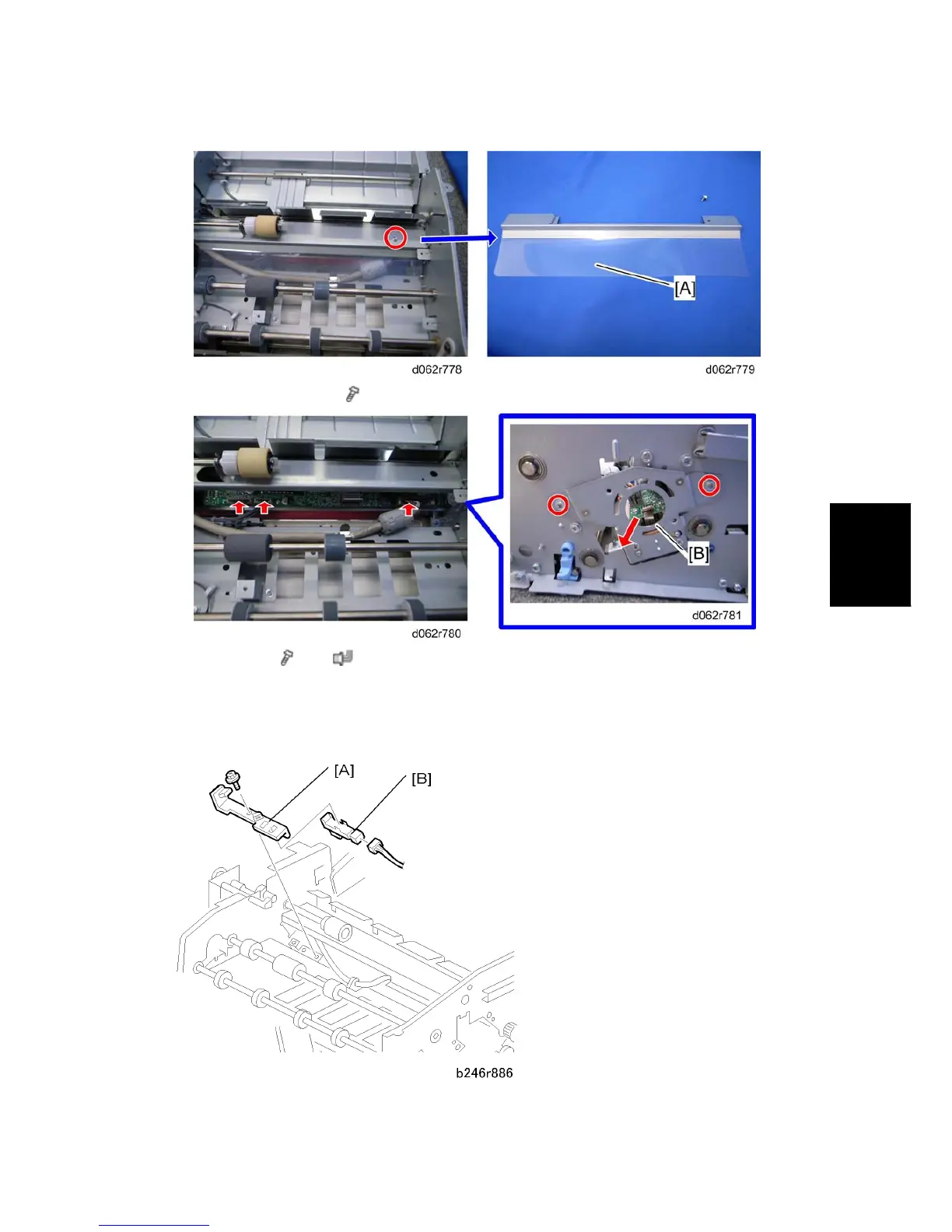 [A]

d062r778

d062r779

[B]

d062r780

d062r781

[A]

[B]

b246r886