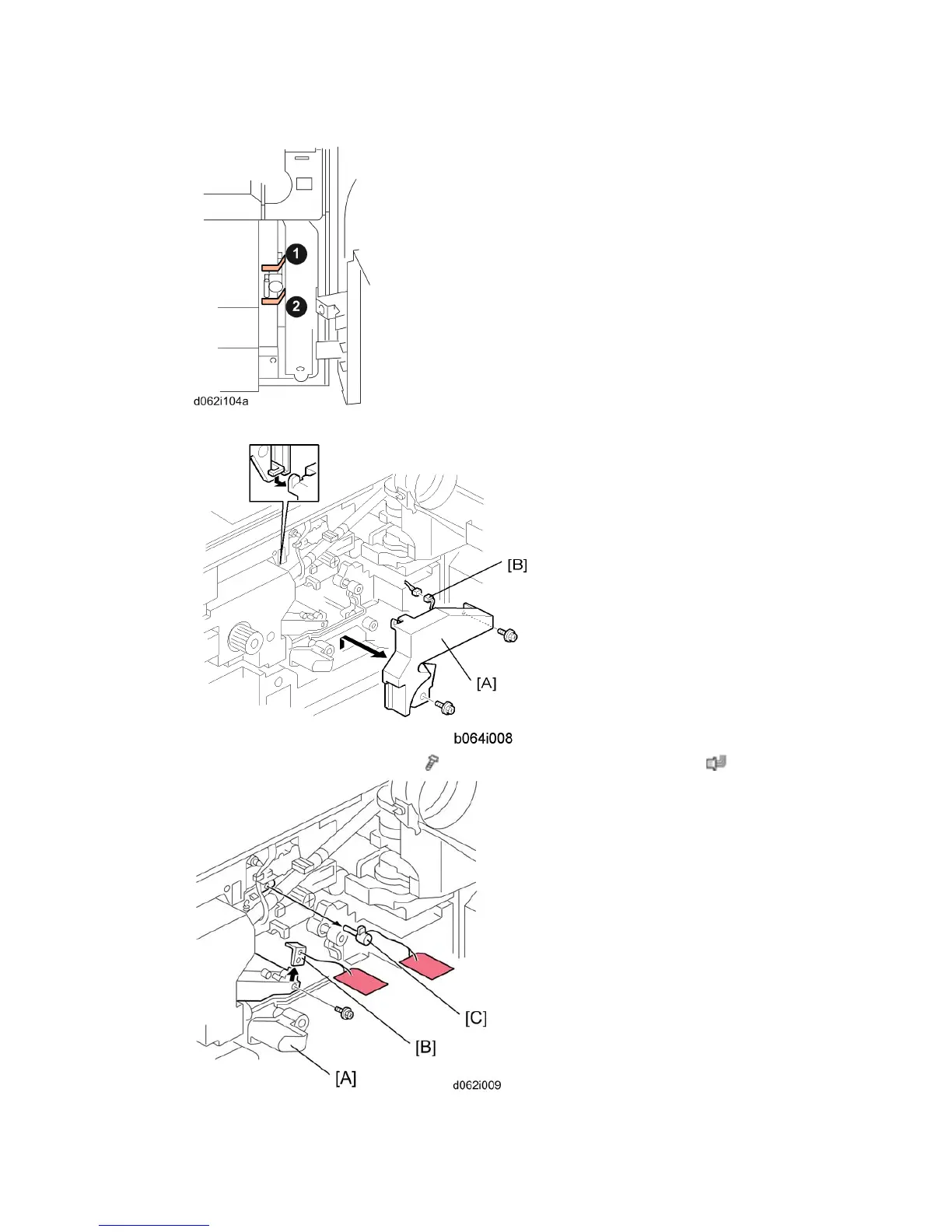 1
2
d062i104a

[B]
[A]
b064i008

[C]
[B]
[A]
d062i009