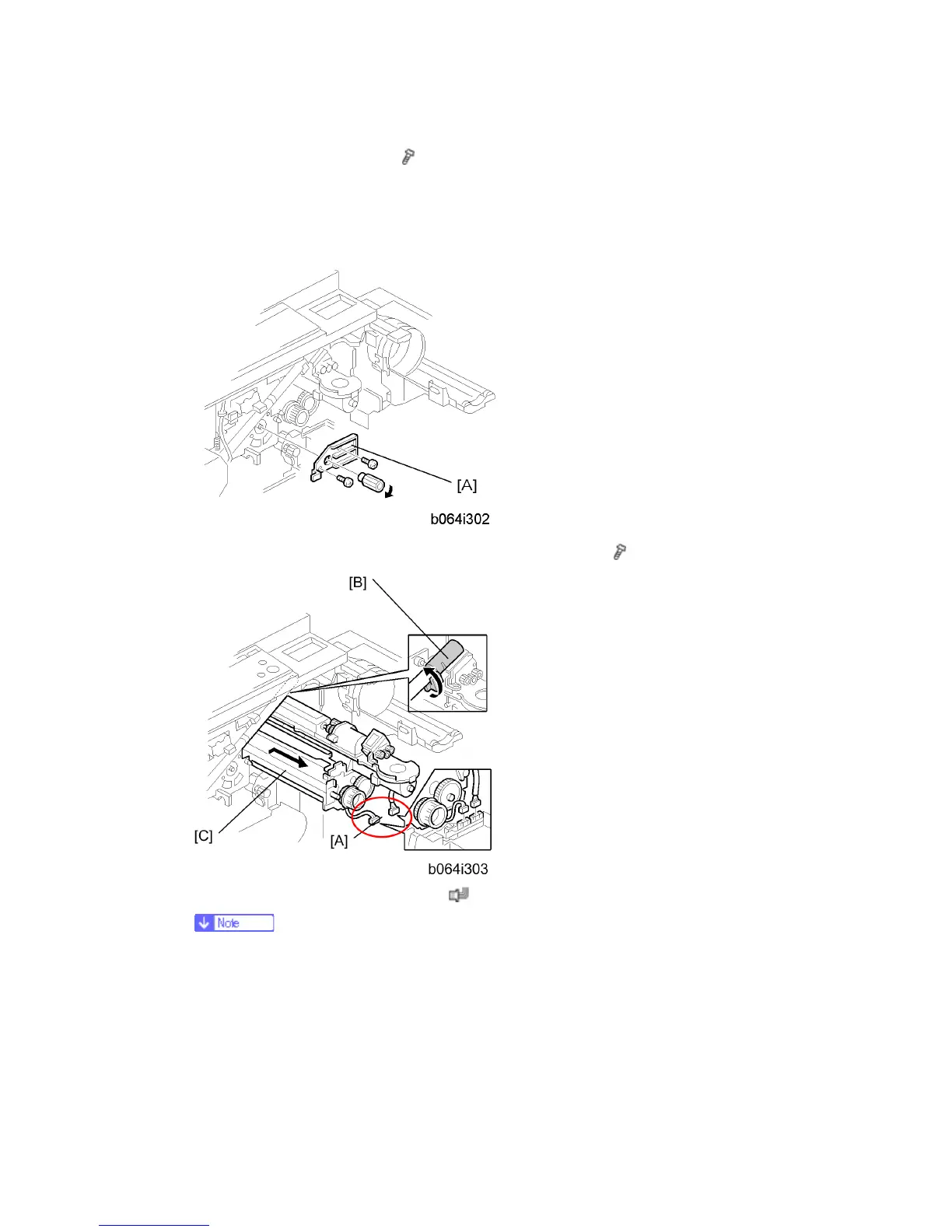 [A]

b064i302

[B]

[C]

[A]

b064i303

Note