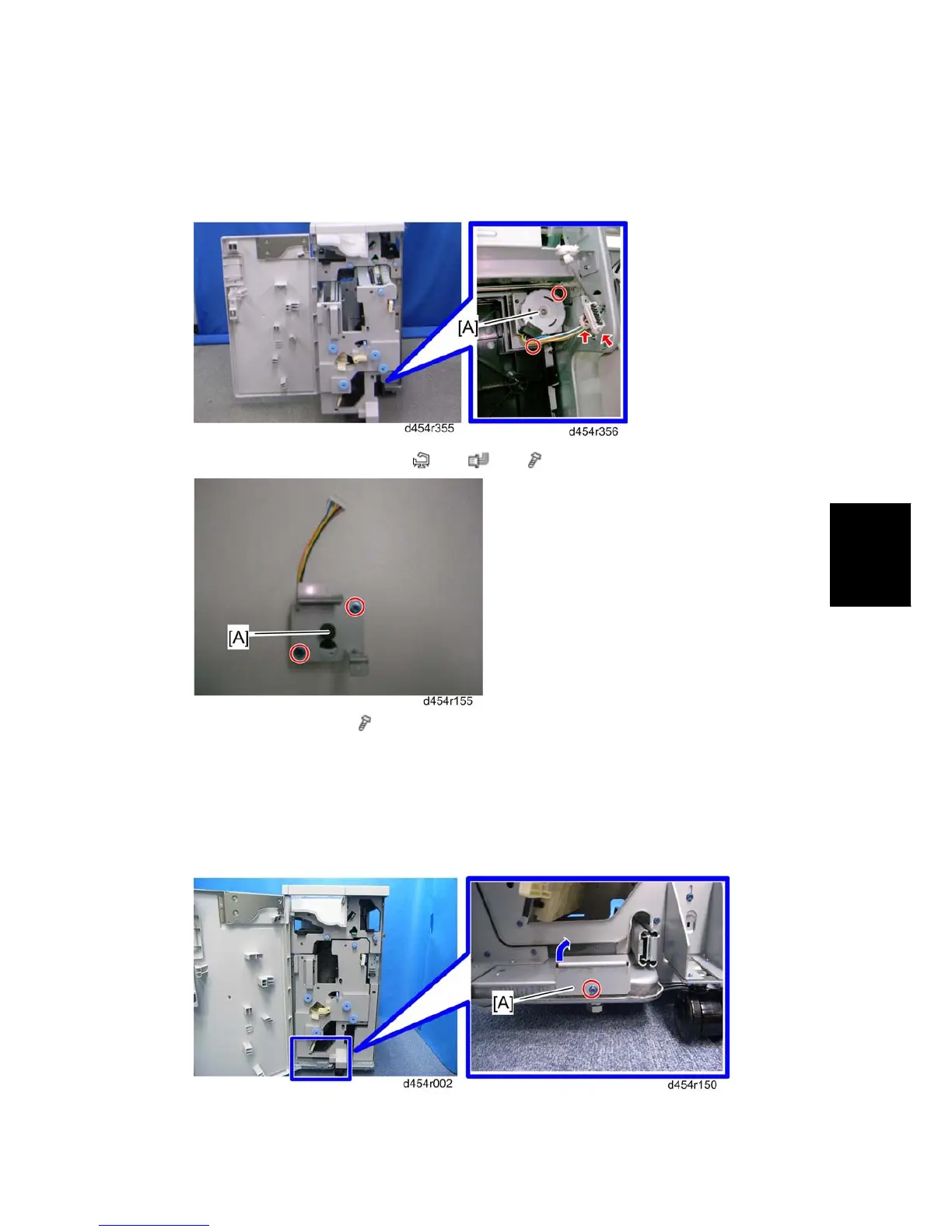 [A]

d454r355

d454r356

[A]

d454r155

[A]

d454r002

d454r150