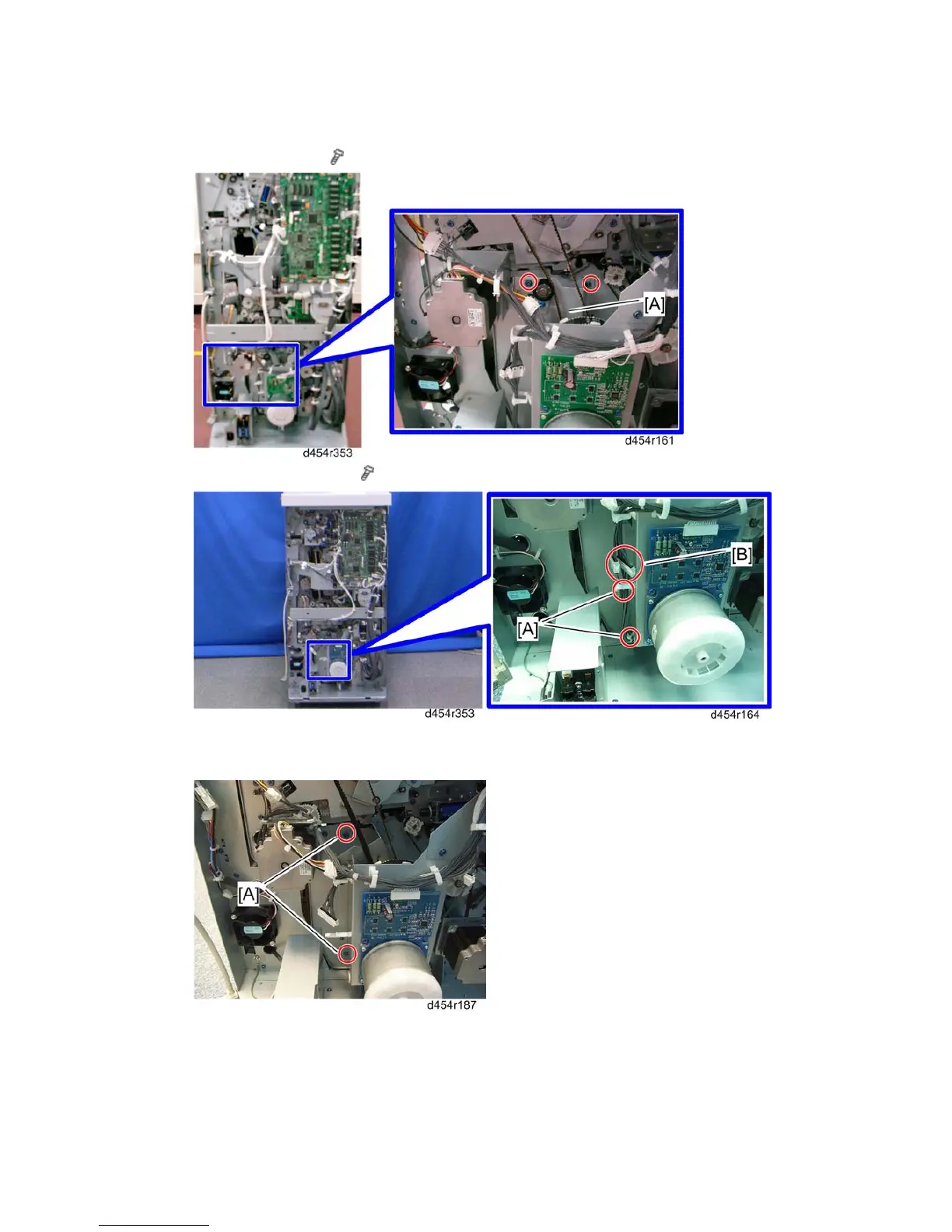 [A]

d454r353

d454r161

[B]

[A]

d454r353

d454r164

[A]

d454r187