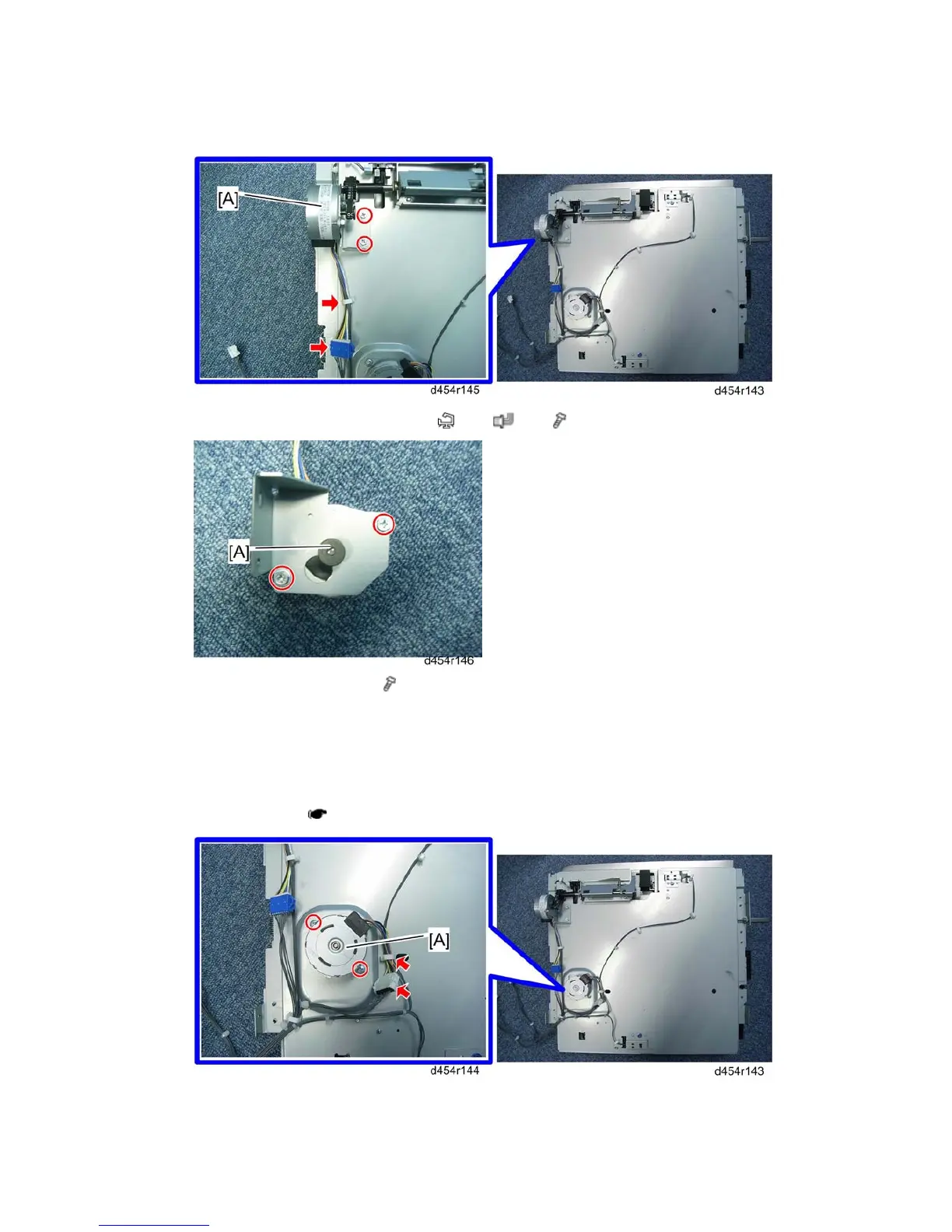 [A]

d454r145

d454r143

[A]

d454r146

[A]

d454r144

d454r143