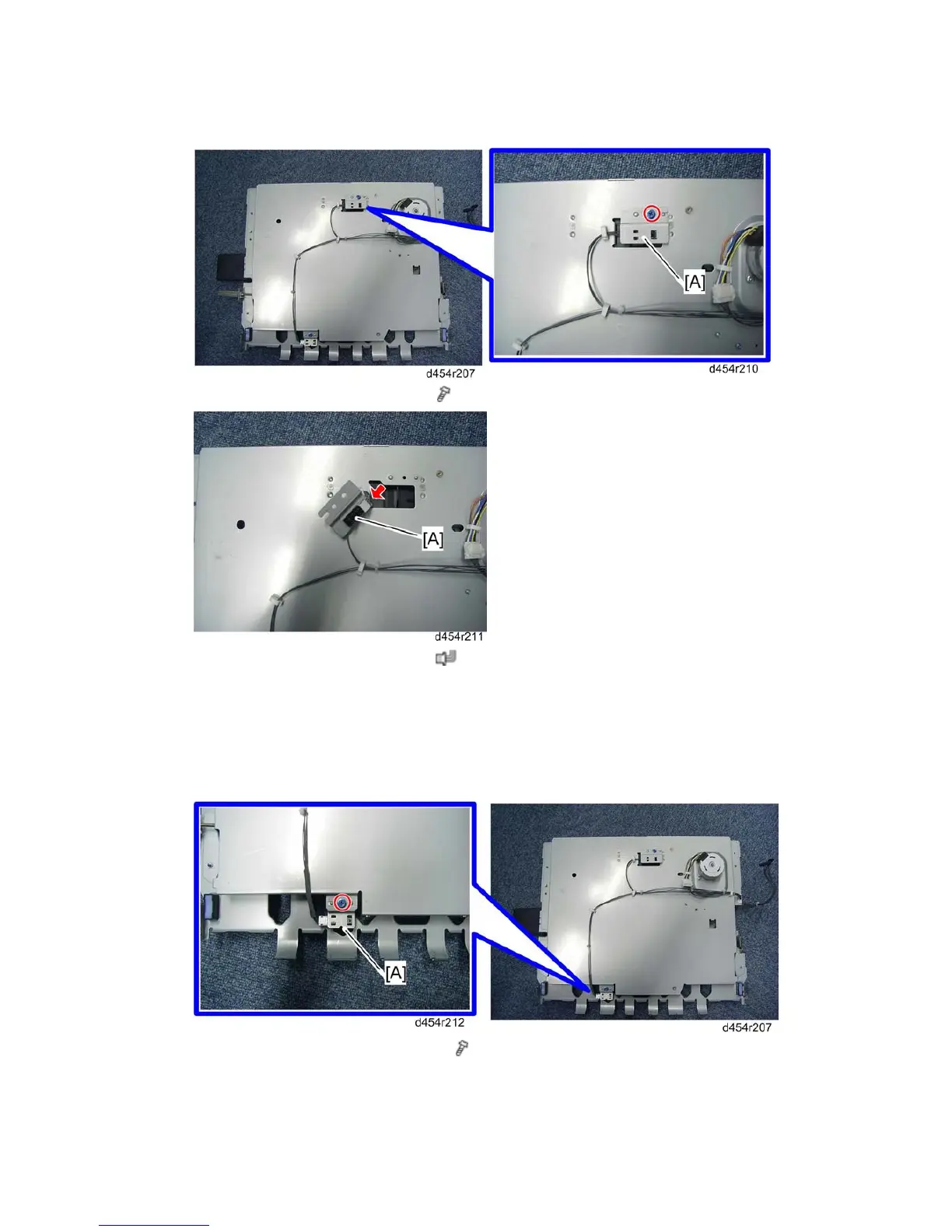 [A]

d454r207

d454r210

[A]

d454r211

[A]

d454r212

d454r207