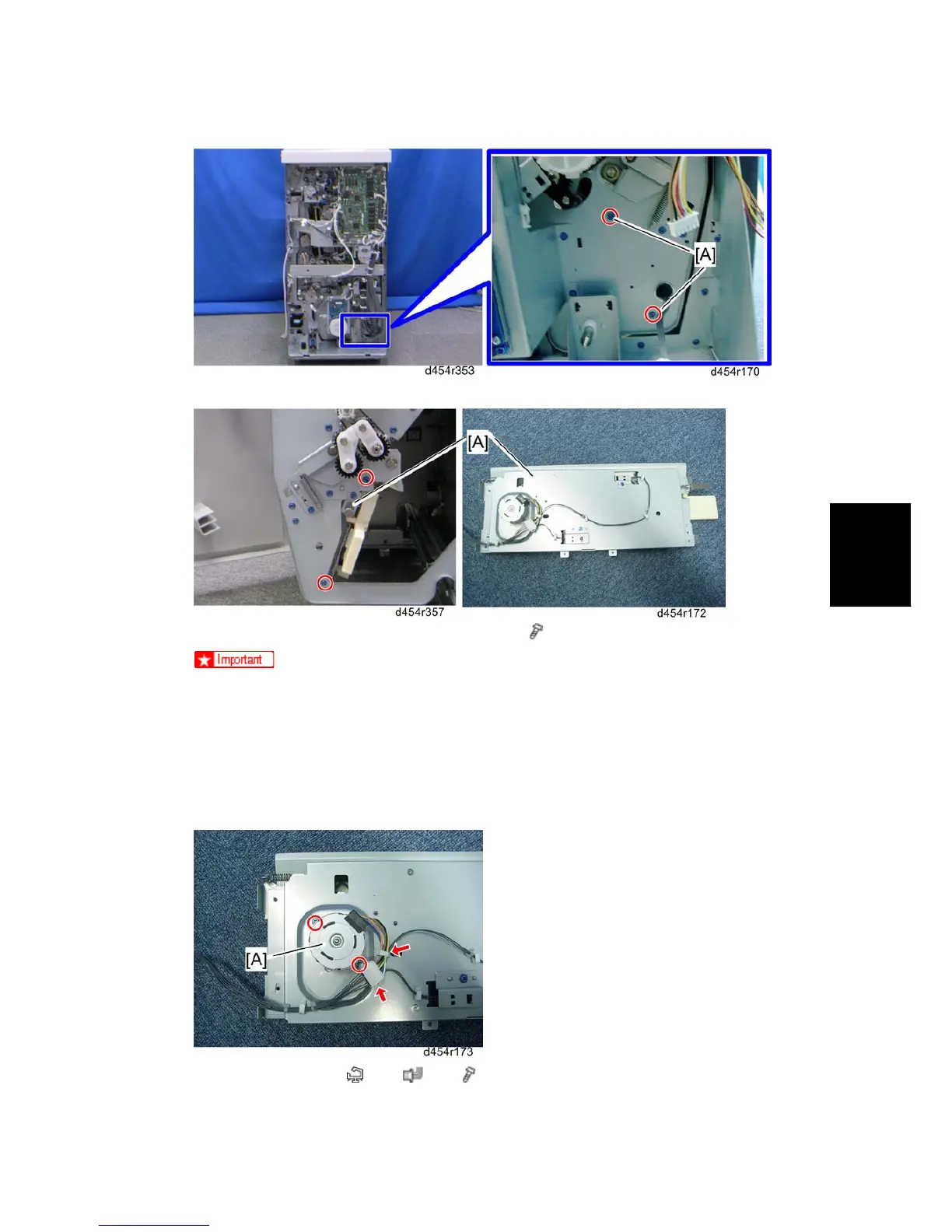 [A]

d454r353

d454r170

[A]

d454r357

d454r172

Important

[A]

d454r173