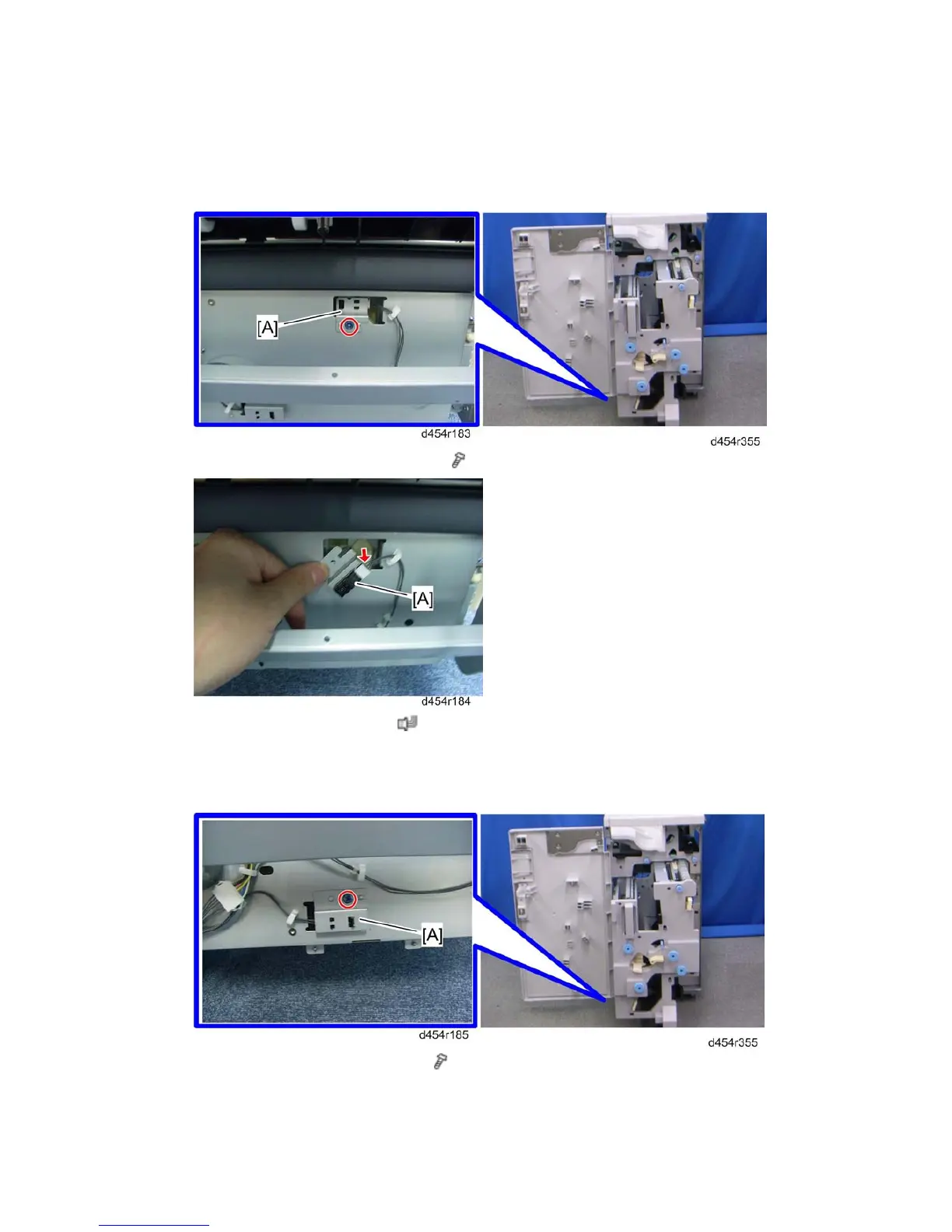 [A]

d454r183

d454r355

[A]

d454r184

[A]

d454r185

d454r355