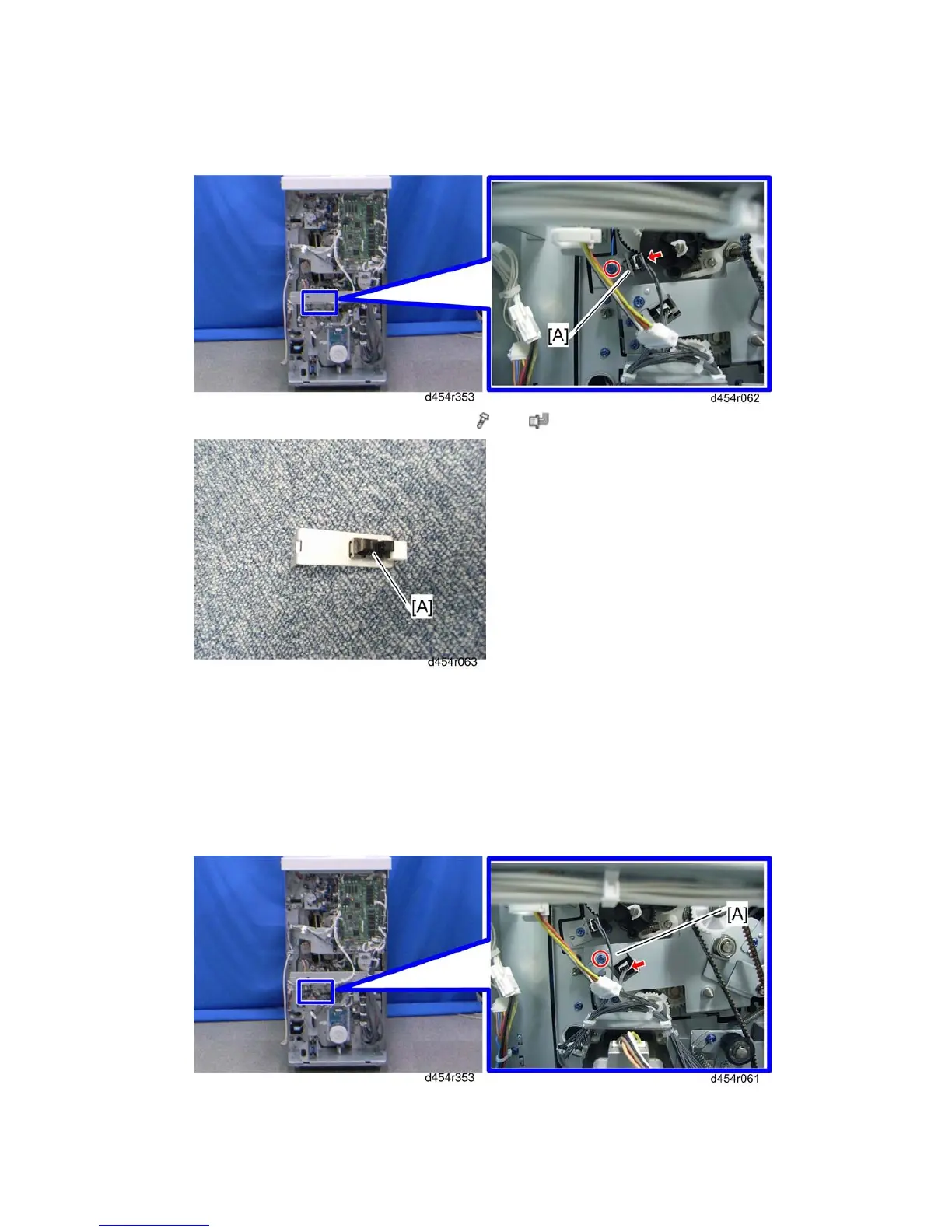 [A]

d454r353

d454r062

[A]

d454r063

[A]

d454r353

d454r061