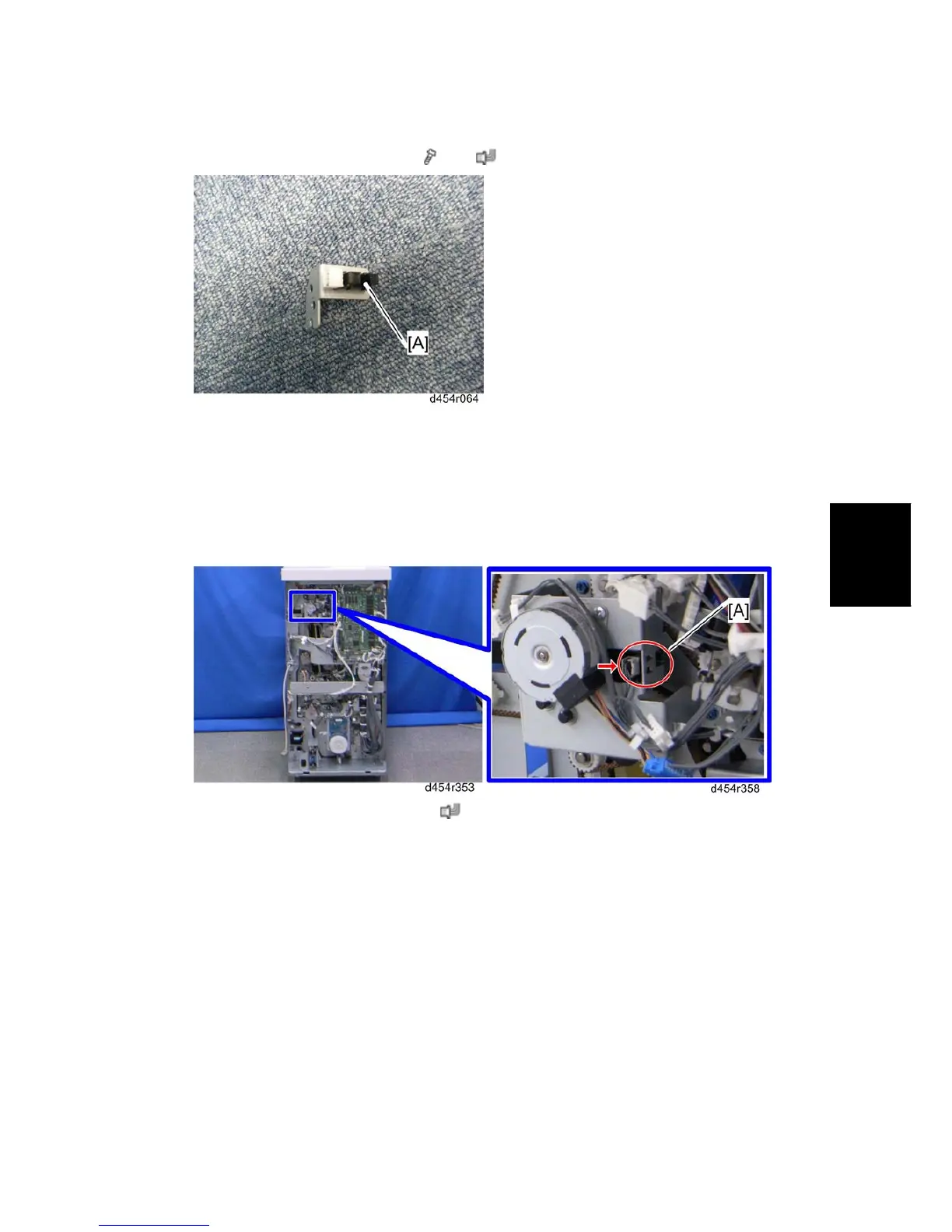 [A]

d454r064

[A]

d454r353

d454r358