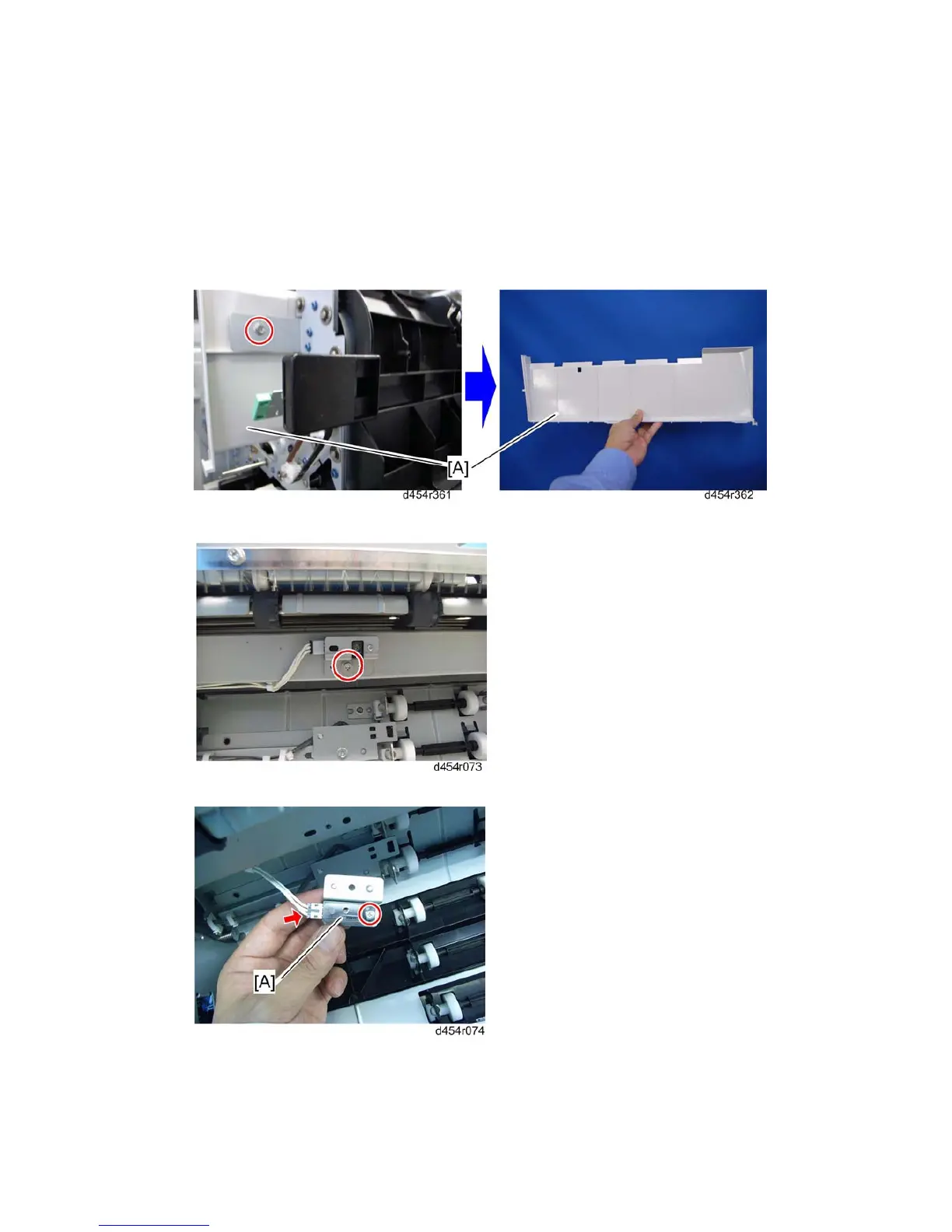 [A]

d454r361

d454r362

d454r073

[A]

d454r074