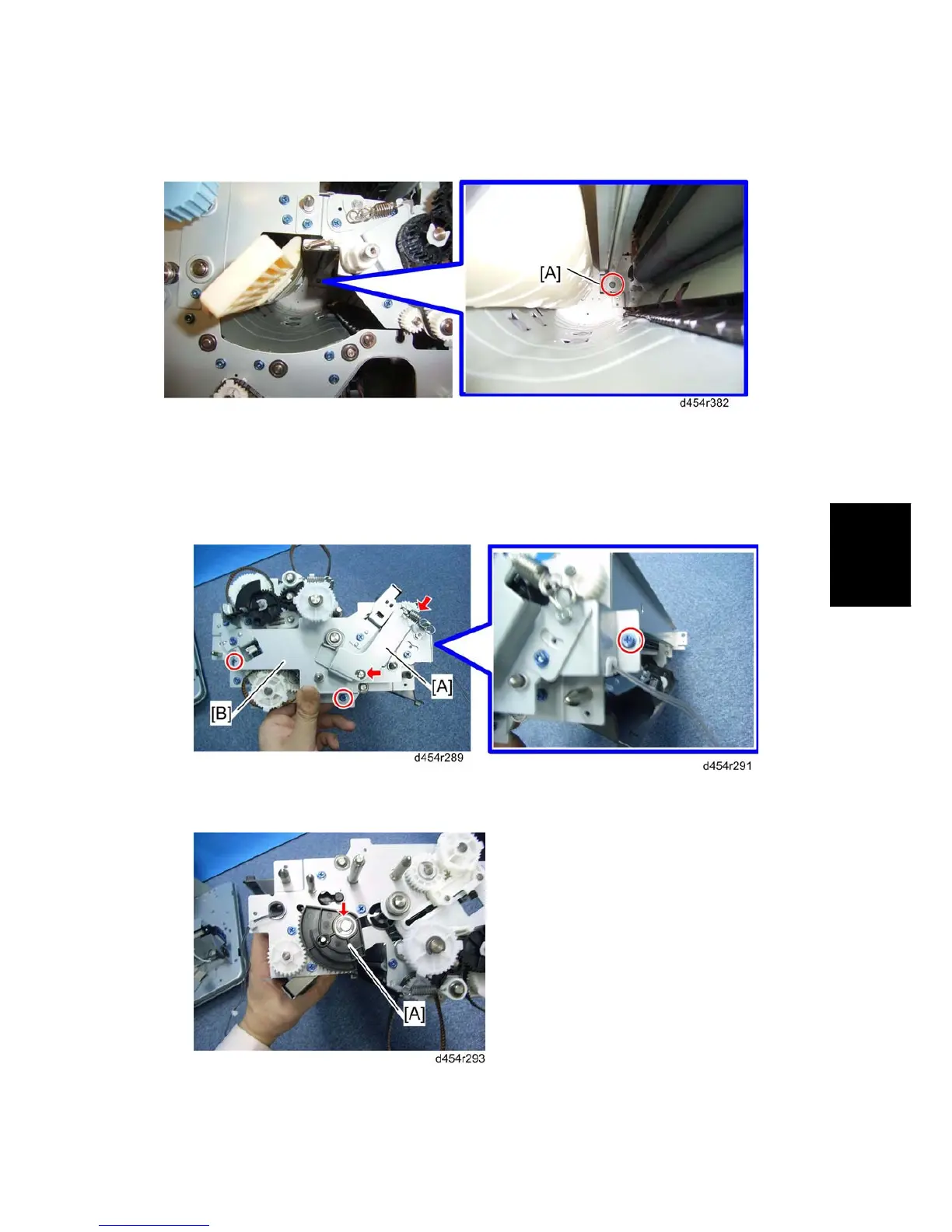 [A]

d454r382

[A]

[B]

d454r289

d454r291

[A]

d454r293