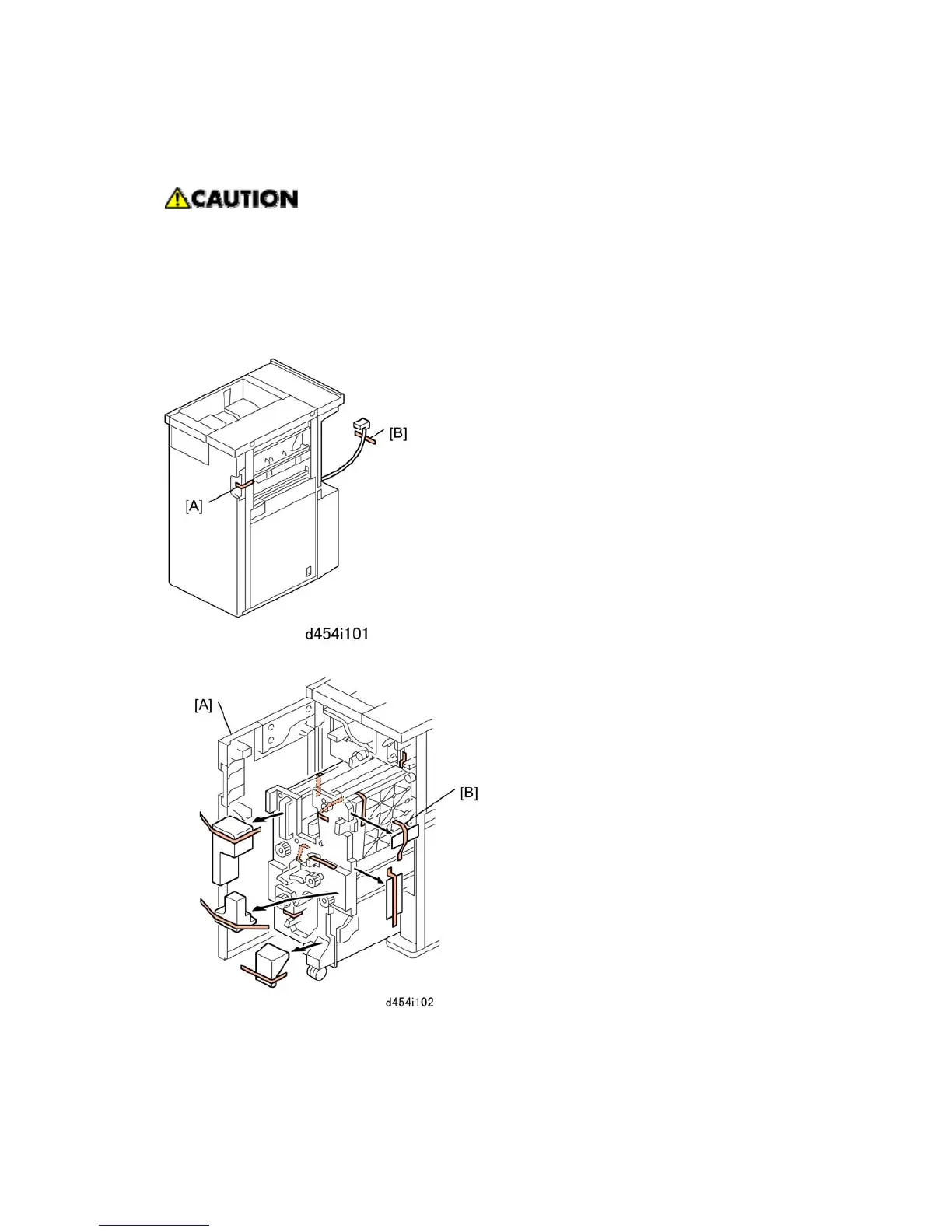 CAUTION

[B]

[A]

d454i101

[A]

[B]

d454i102