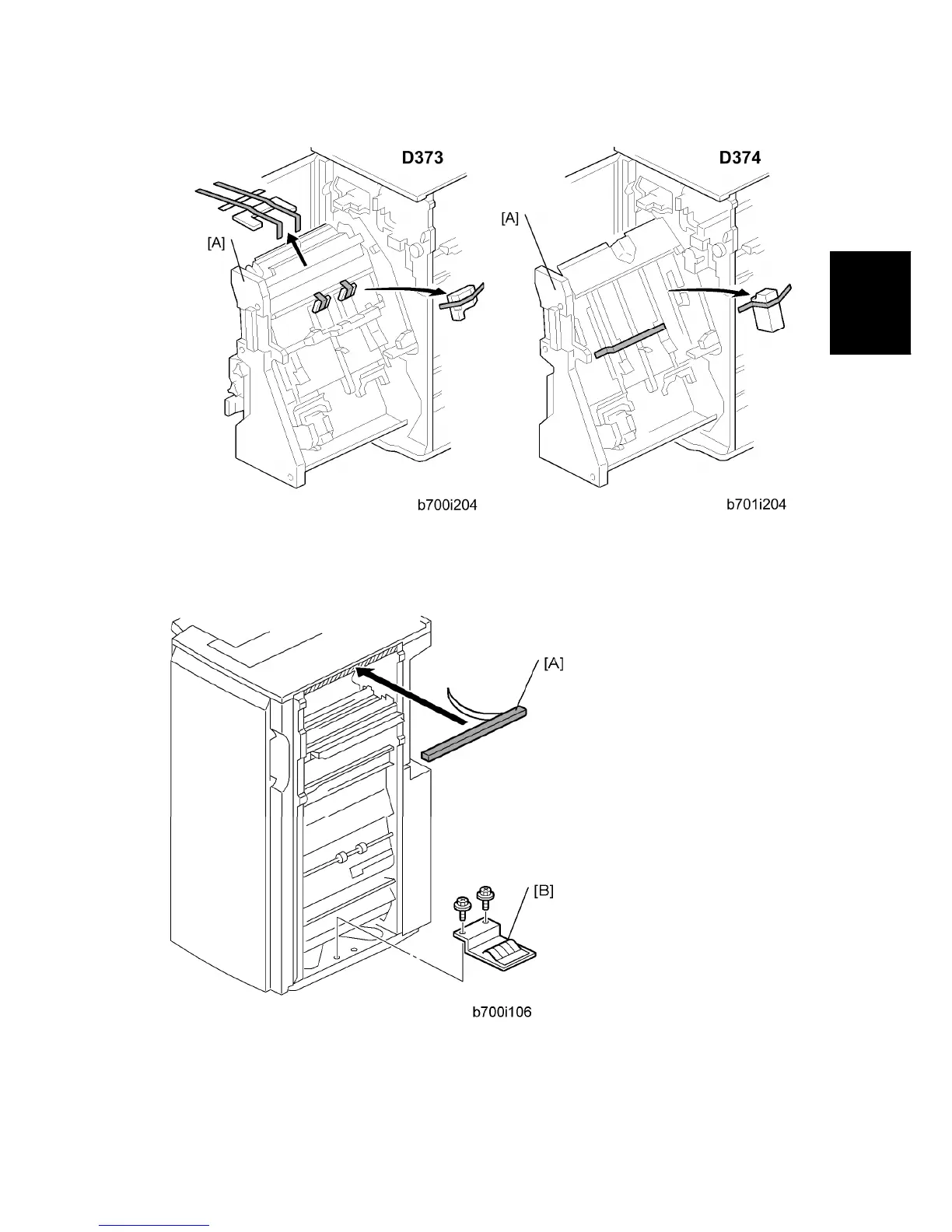 D373

[A]

b700i204

D374

[A]

b701i204

[A]

[B]

b700i106