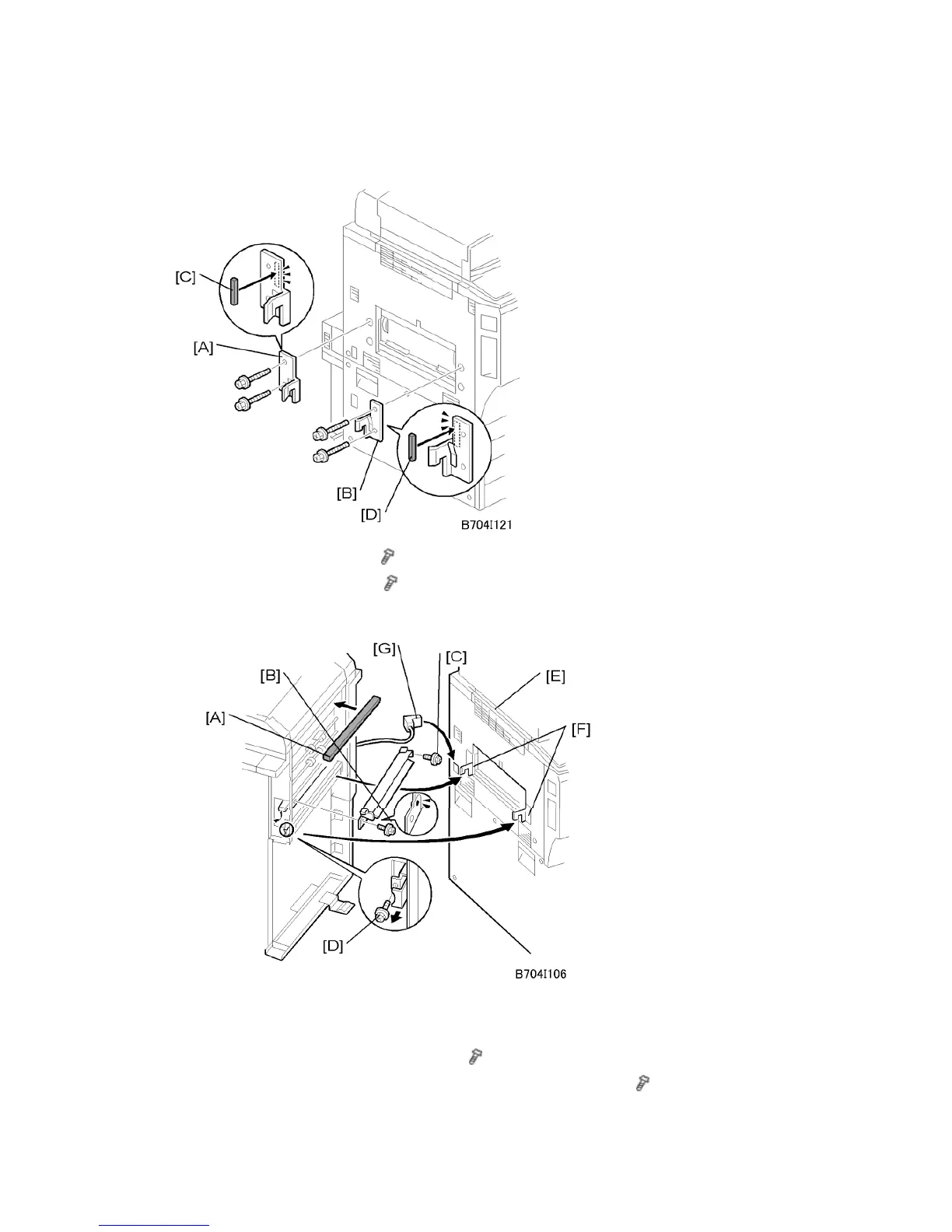 [C]

[A]

[B]

[D]

B704I121

[G]

[C]

[B]

[E]

[A]

[F]

[D]

B704I106