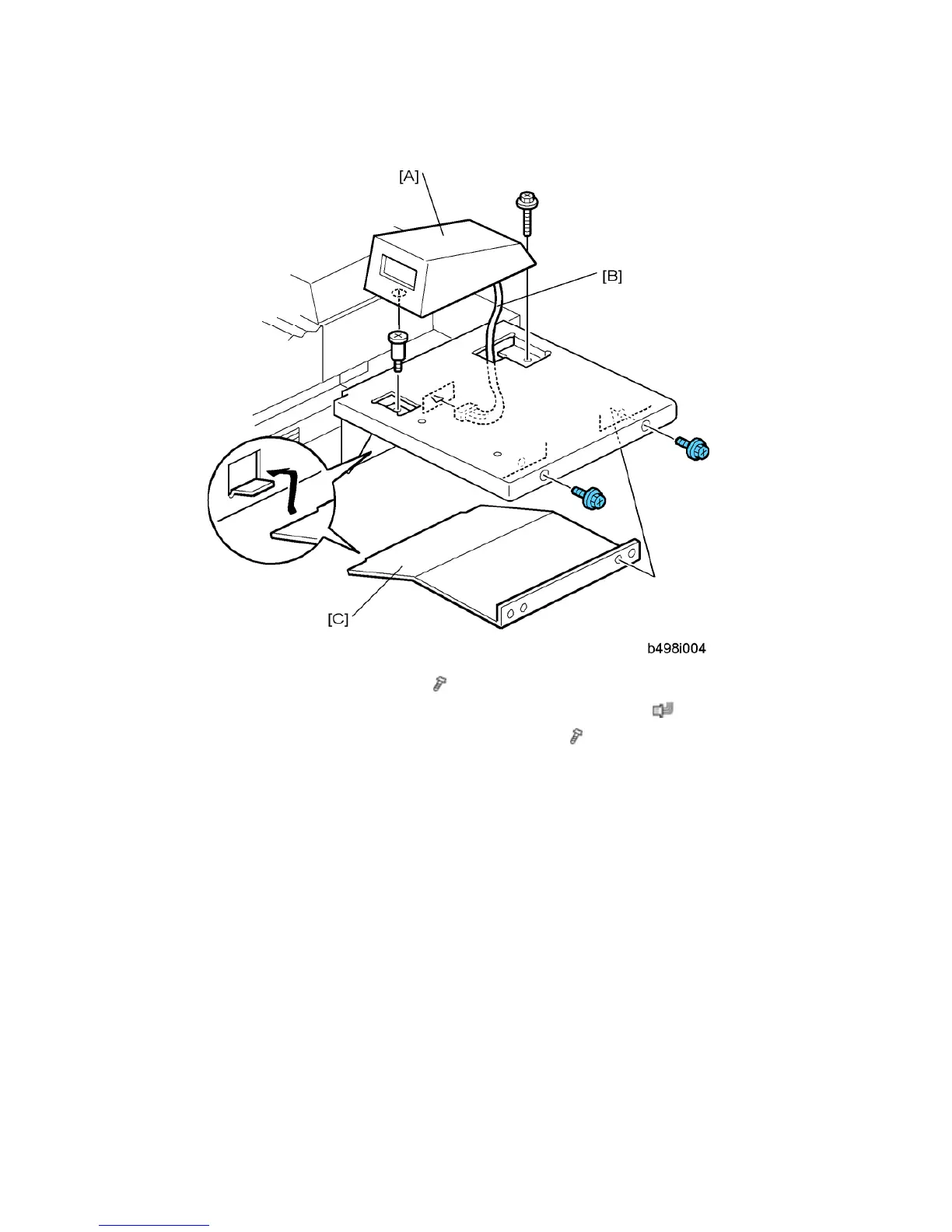 [A]

[B]

[C]

b498i004