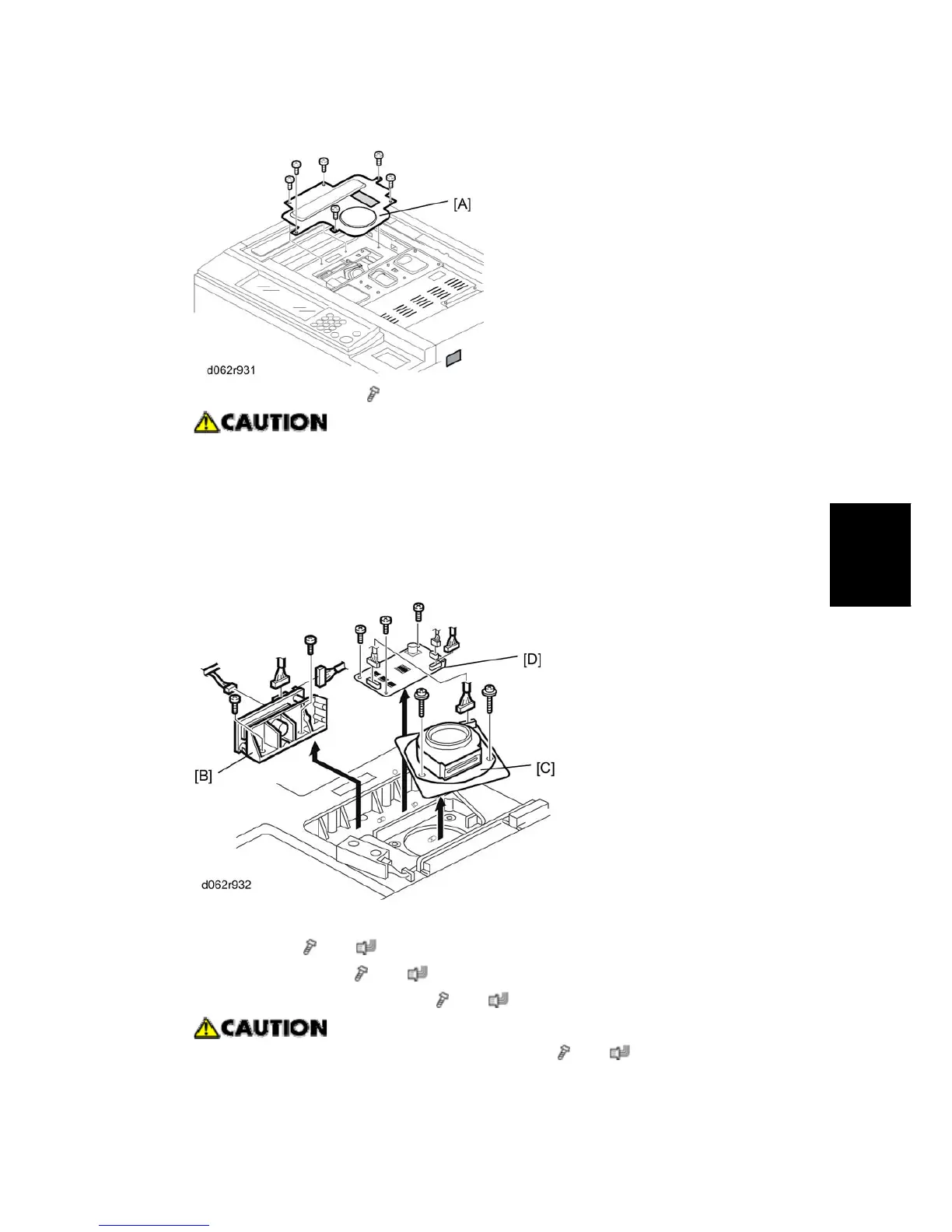 [A]

d062r931

CAUTION

[D]

[B]

[C]

d062r932

CAUTION