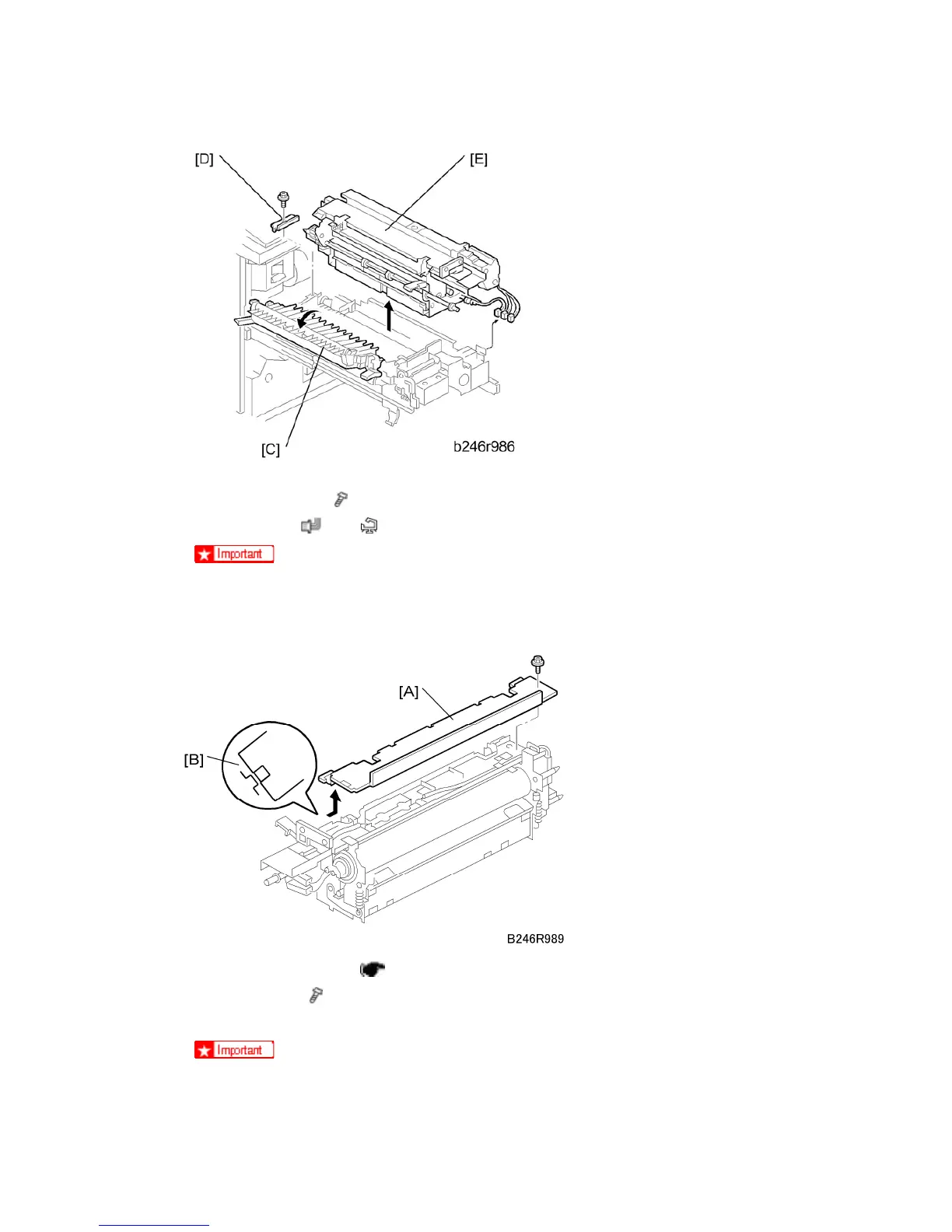 [D]

[E]

[C]

b246r986

Important

[A]

[B]

B246R989

Important