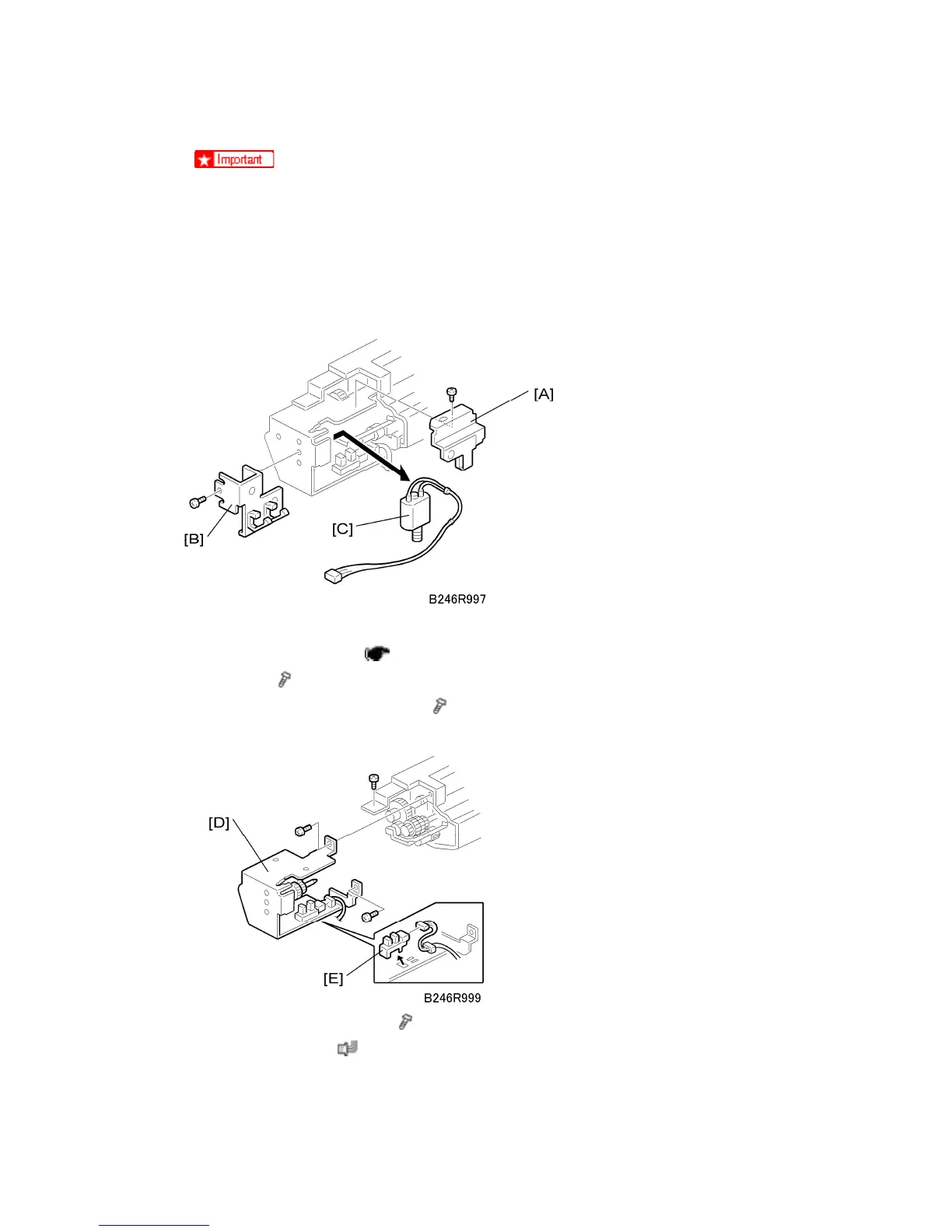 Important

[A]

[B]

[C]

B246R997

[D]

[E]

B246R999