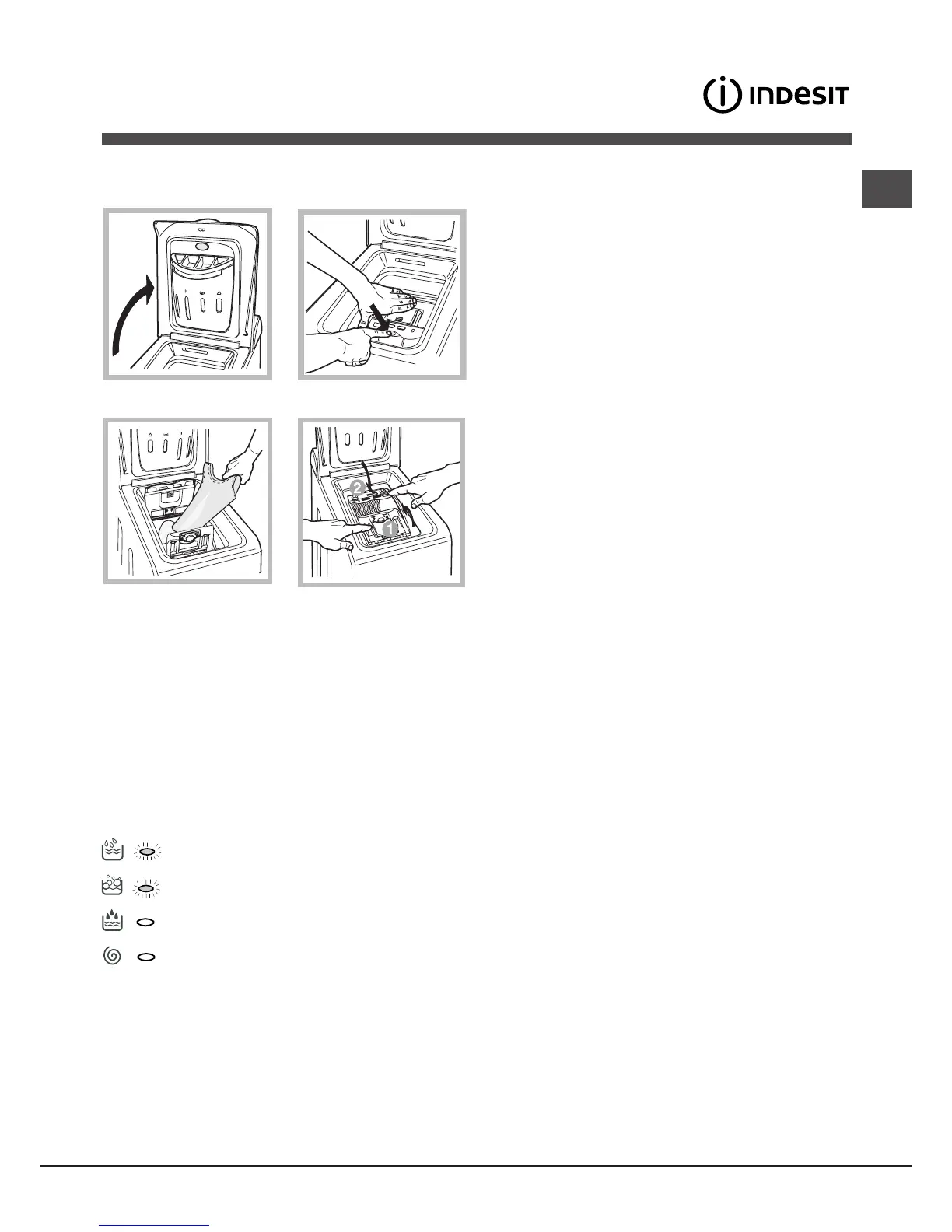 INDESIT

2

1