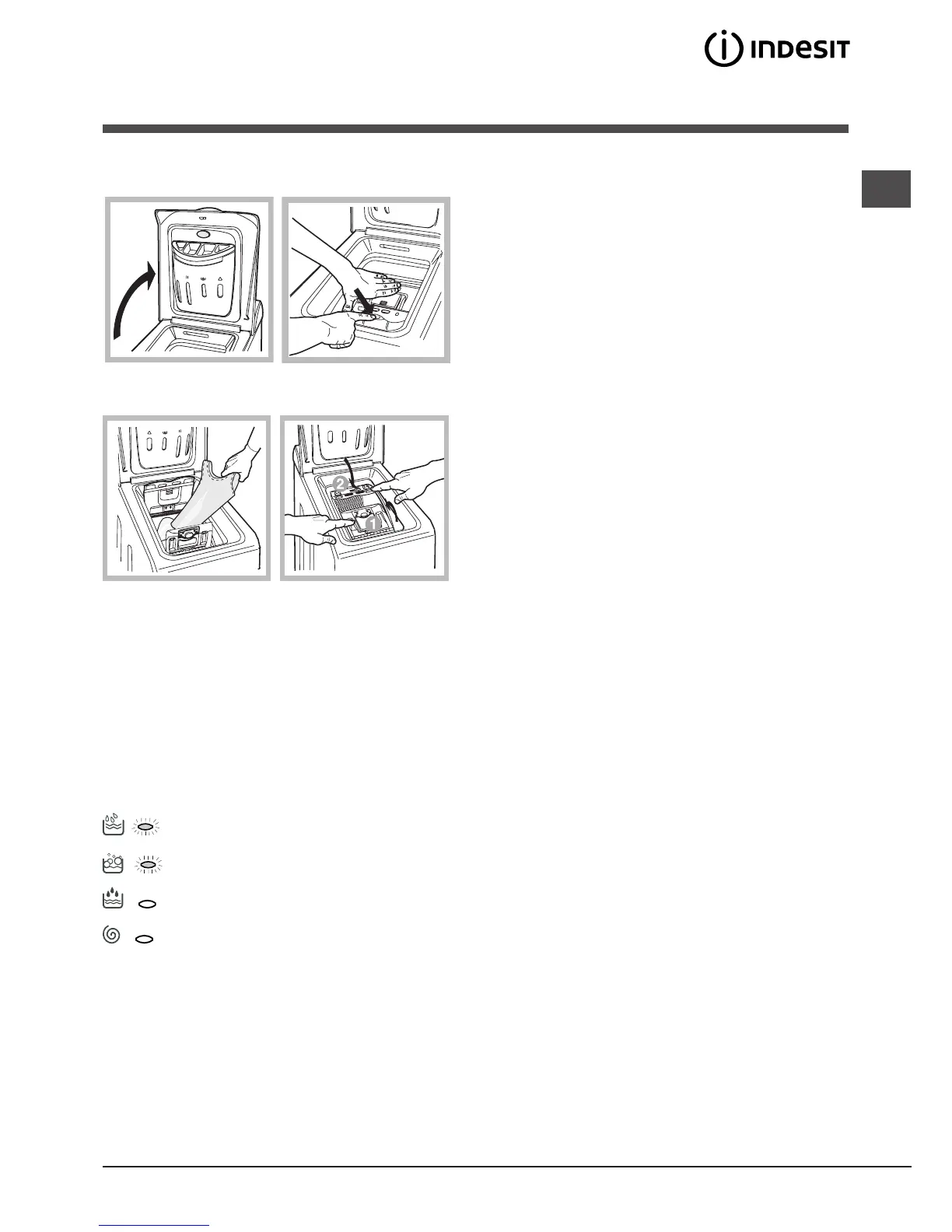 INDESIT

2

1